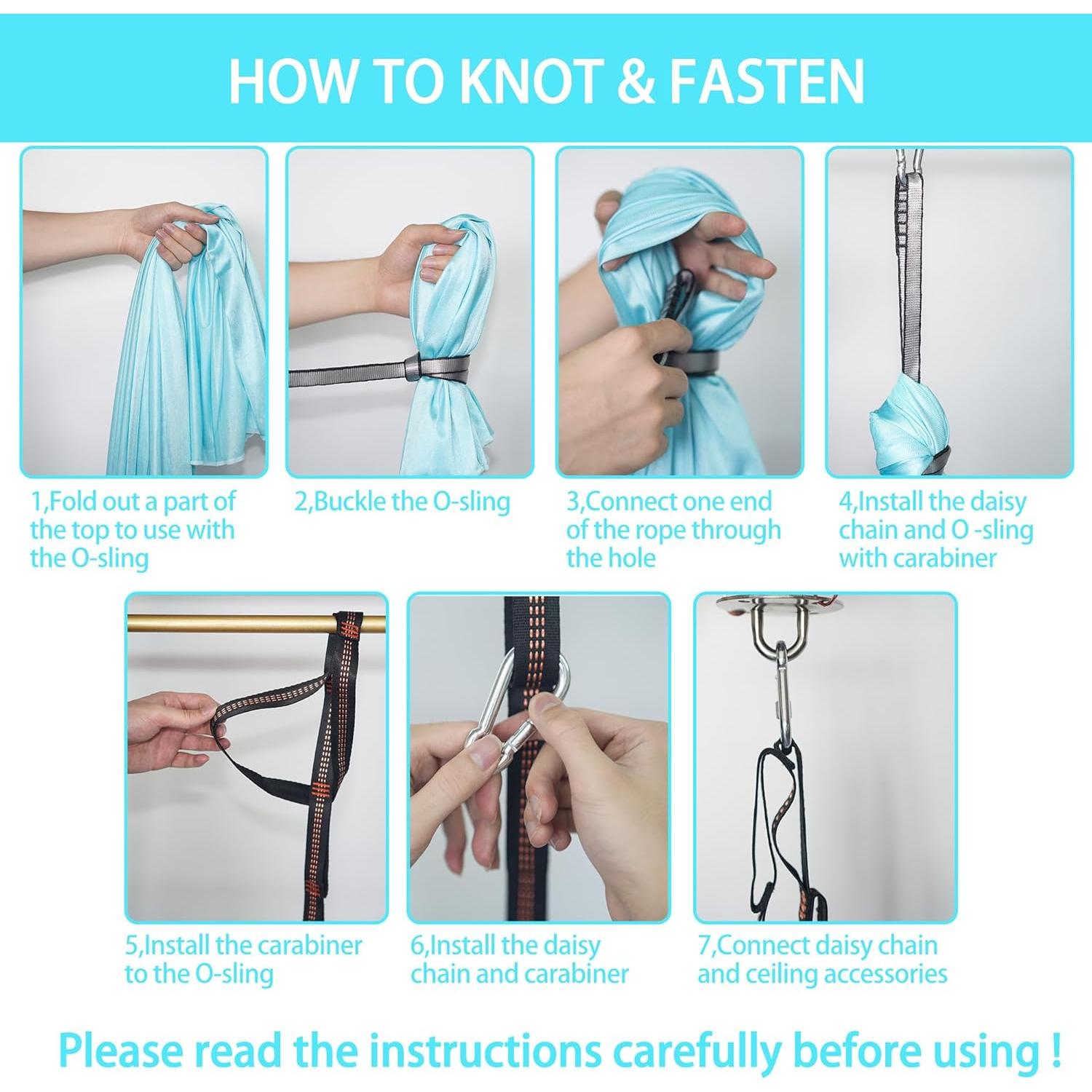 HOW TO KNOT & FASTEN

1,Fold out a part of the top to use with the O-sling

2,Buckle the O-sling

3,Connect one end of the rope through the hole

4,Install the daisy chain and O -sling with carabiner

5,Install the carabiner to the O-sling

6,Install the daisy chain and carabiner

7,Connect daisy chain and ceiling accessories

Please read the instructions carefully before using !