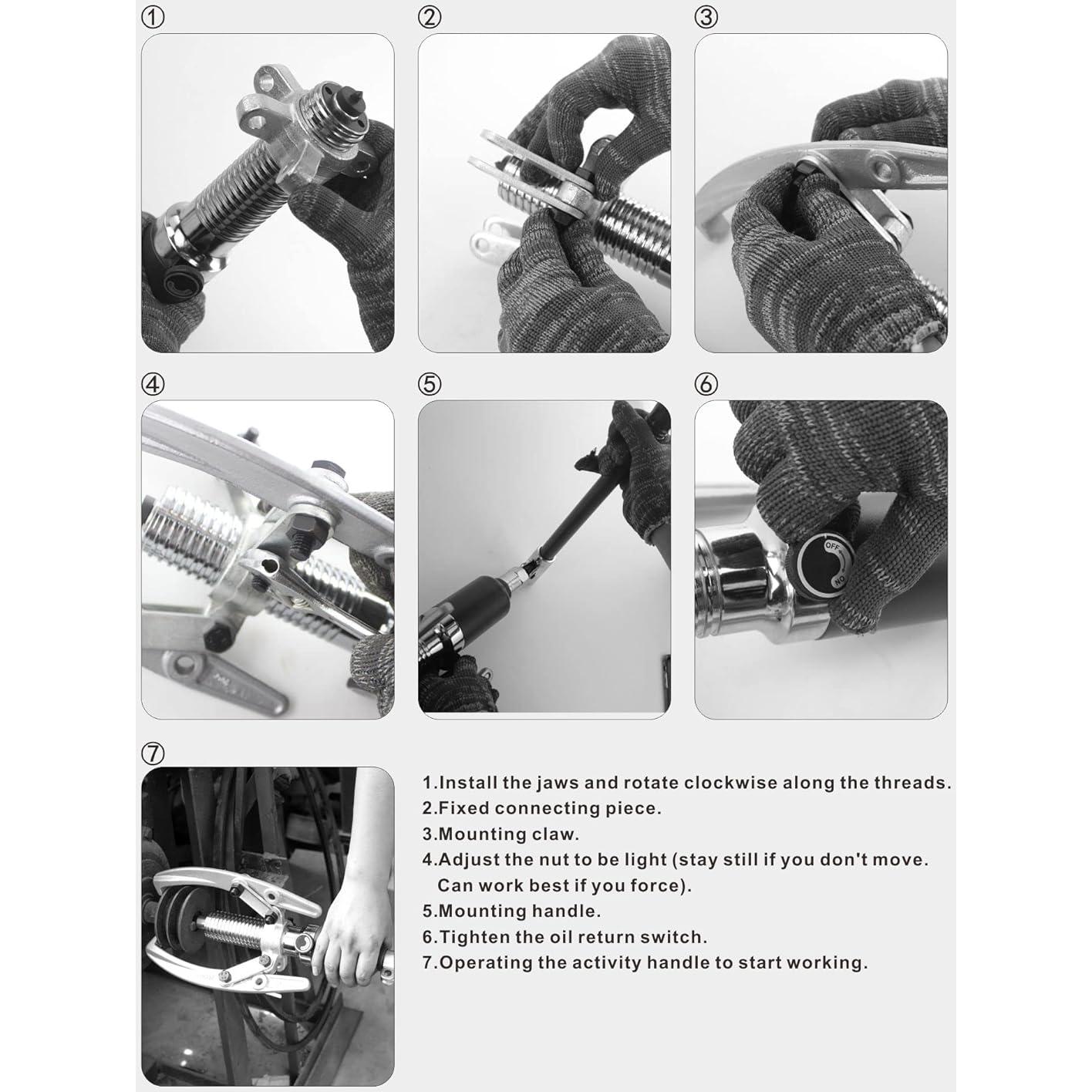 ①

②

③

④

⑤

⑥

OFF
ON

⑦

1.Install the jaws and rotate clockwise along the threads.
2.Fixed connecting piece.
3.Mounting claw.
4.Adjust the nut to be light (stay still if you don't move. Can work best if you force).
5.Mounting handle.
6.Tighten the oil return switch.
7.Operating the activity handle to start working.