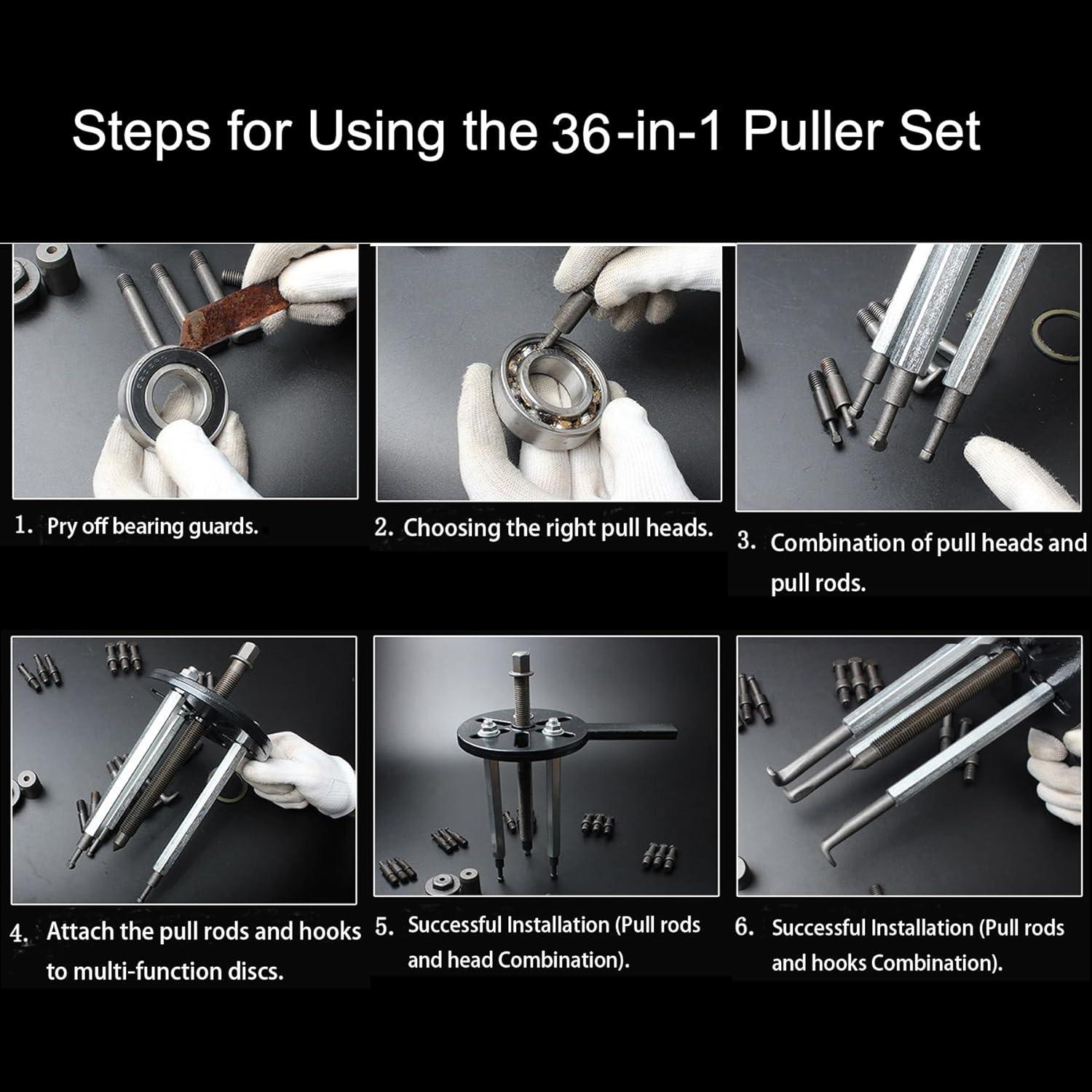 Steps for Using the 36-in-1 Puller Set

1. Pry off bearing guards.

2. Choosing the right pull heads.

3. Combination of pull heads and pull rods.

4. Attach the pull rods and hooks to multi-function discs.

5. Successful Installation (Pull rods and head Combination).

6. Successful Installation (Pull rods and hooks Combination).