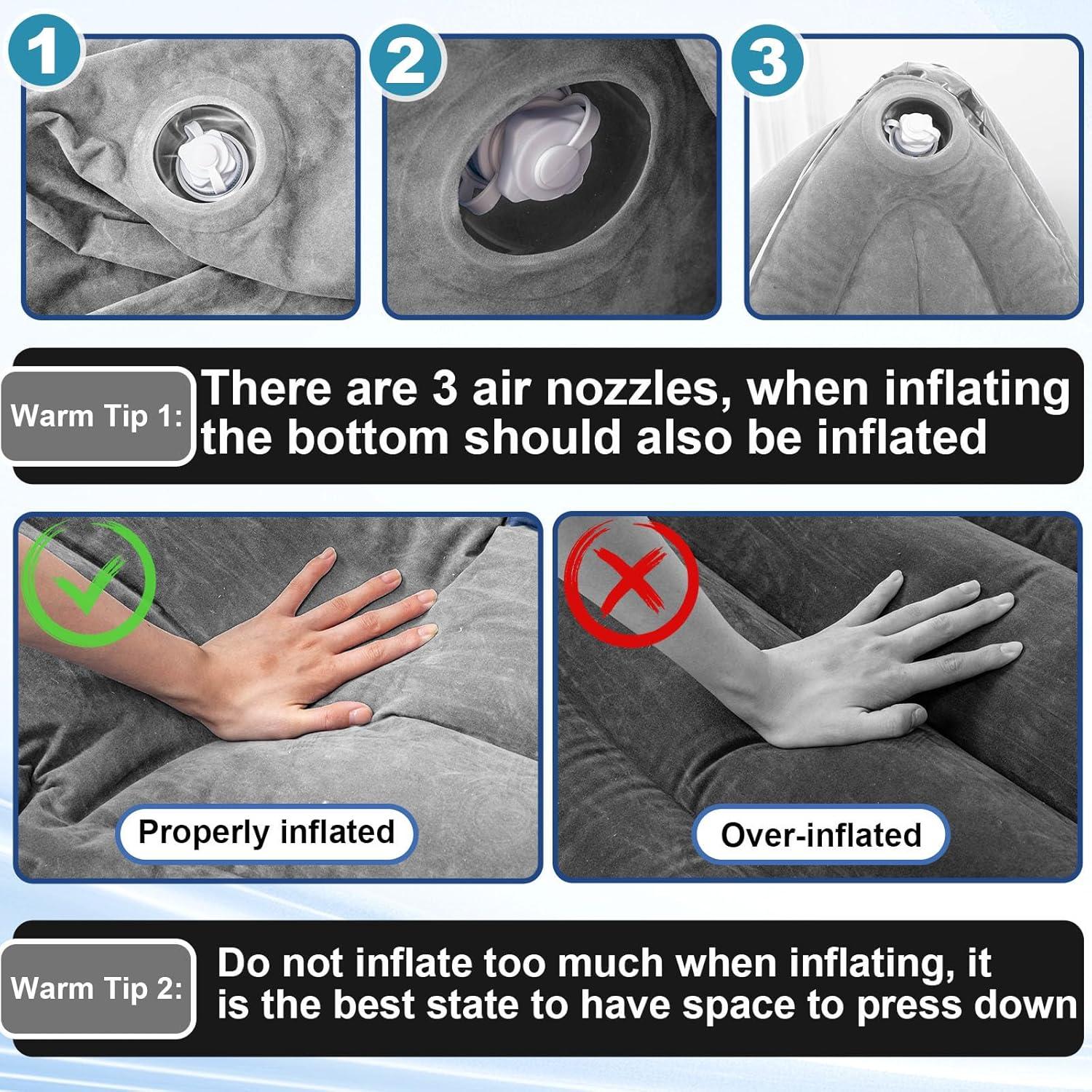 1

2

3

Warm Tip 1: There are 3 air nozzles, when inflating the bottom should also be inflated

Properly inflated

Over-inflated

Warm Tip 2: Do not inflate too much when inflating, it is the best state to have space to press down