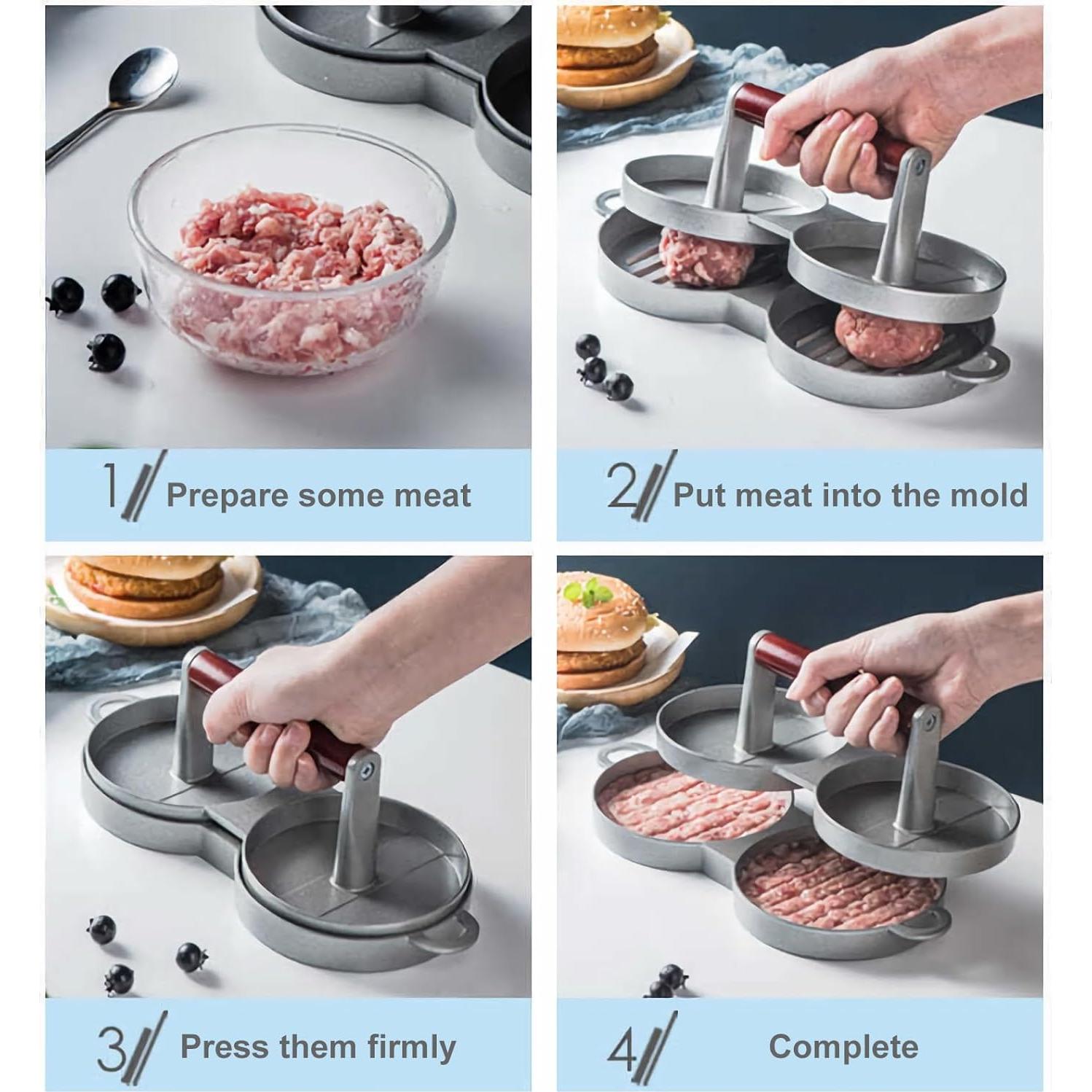 1 Prepare some meat

2 Put meat into the mold

3 Press them firmly

4 Complete