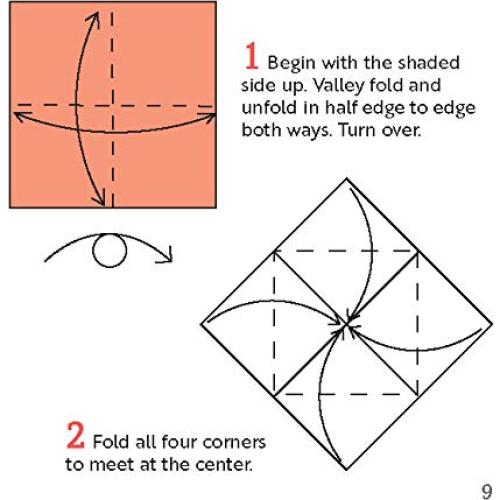 1 Begin with the shaded side up. Valley fold and unfold in half edge to edge both ways. Turn over.

2 Fold all four corners to meet at the center.

9