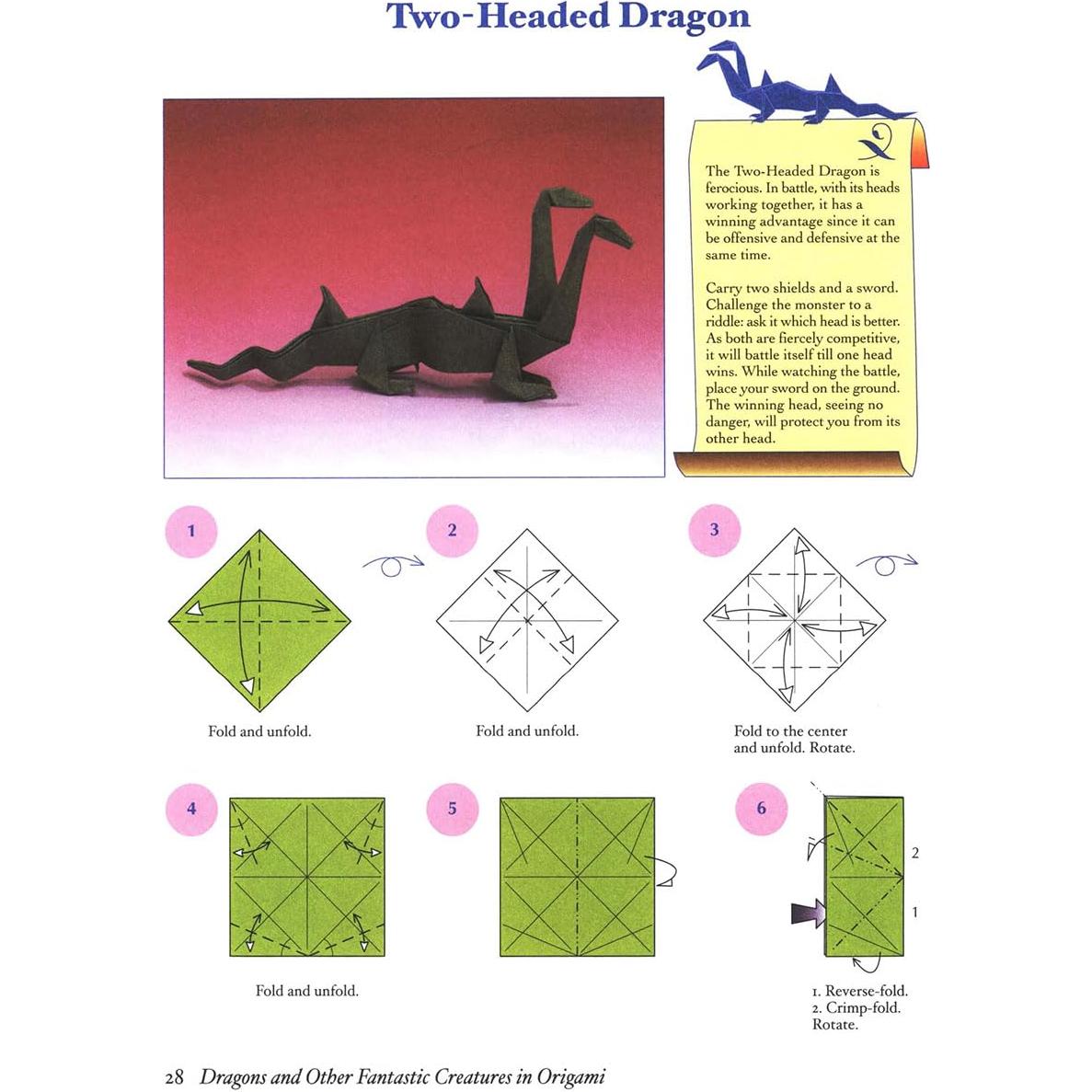 Two-Headed Dragon

The Two-Headed Dragon is ferocious. In battle, with its heads working together, it has a winning advantage since it can be offensive and defensive at the same time.

Carry two shields and a sword. Challenge the monster to a riddle: ask it which head is better. As both are fiercely competitive, it will battle itself till one head wins. While watching the battle, place your sword on the ground. The winning head, seeing no danger, will protect you from its other head.

1

Fold and unfold.

2

Fold and unfold.

3

Fold to the center and unfold. Rotate.

4

Fold and unfold.

5

6

2

1

1. Reverse-fold.
2. Crimp-fold.
Rotate.

28 Dragons and Other Fantastic Creatures in Origami