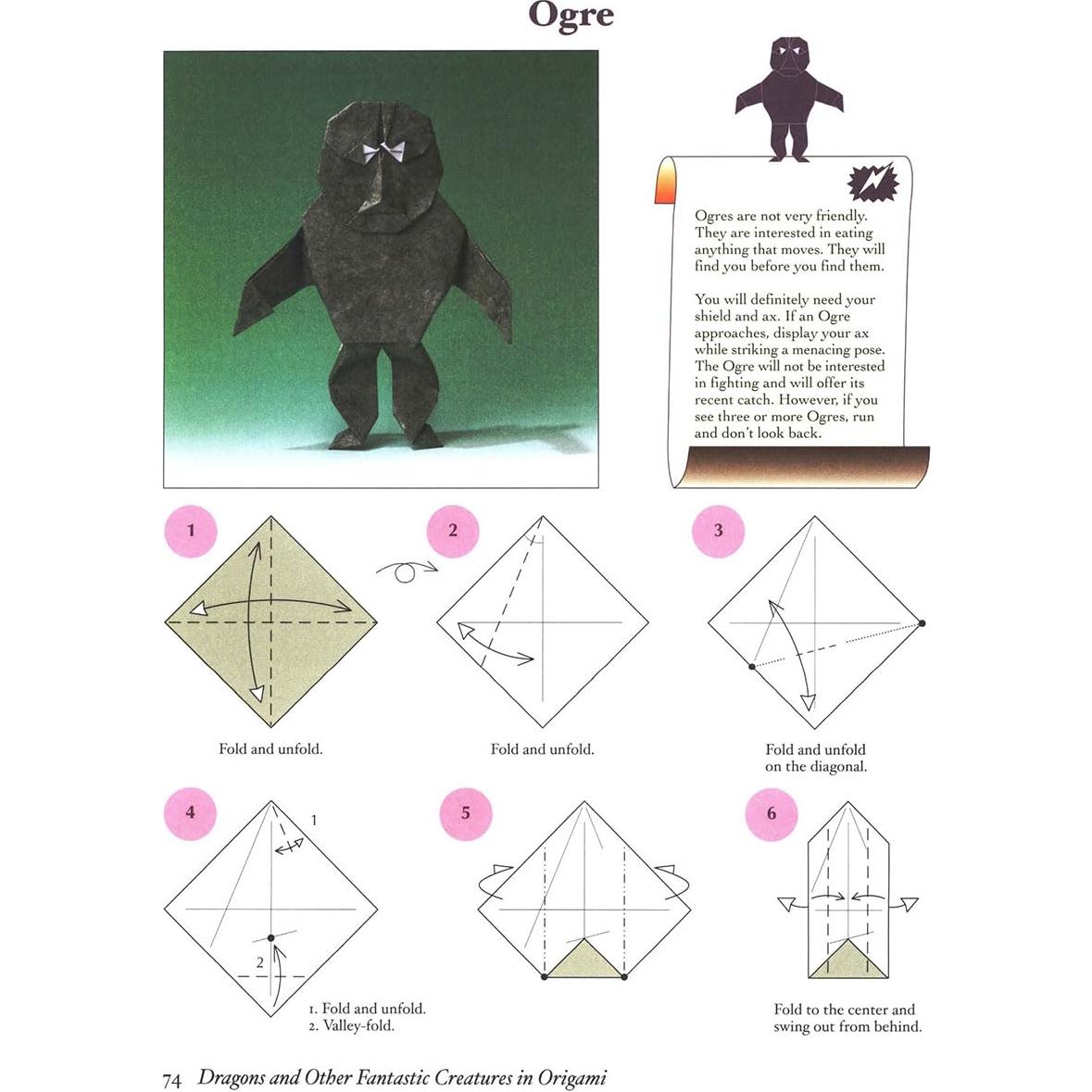 Ogre

Ogres are not very friendly. They are interested in eating anything that moves. They will find you before you find them.

You will definitely need your shield and ax. If an Ogre approaches, display your ax while striking a menacing pose. The Ogre will not be interested in fighting and will offer its recent catch. However, if you see three or more Ogres, run and don't look back.

1

Fold and unfold.

2

Fold and unfold.

3

Fold and unfold on the diagonal.

4

1

2

1. Fold and unfold.
2. Valley-fold.

5

6

Fold to the center and swing out from behind.

74 Dragons and Other Fantastic Creatures in Origami