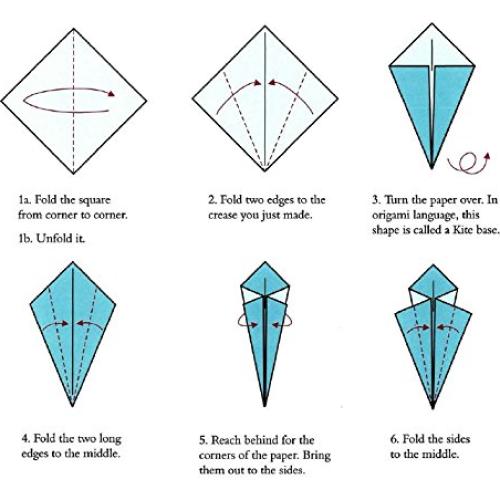 1a. Fold the square from corner to corner.

1b. Unfold it.

2. Fold two edges to the crease you just made.

3. Turn the paper over. In origami language, this shape is called a Kite base.

4. Fold the two long edges to the middle.

5. Reach behind for the corners of the paper. Bring them out to the sides.

6. Fold the sides to the middle.