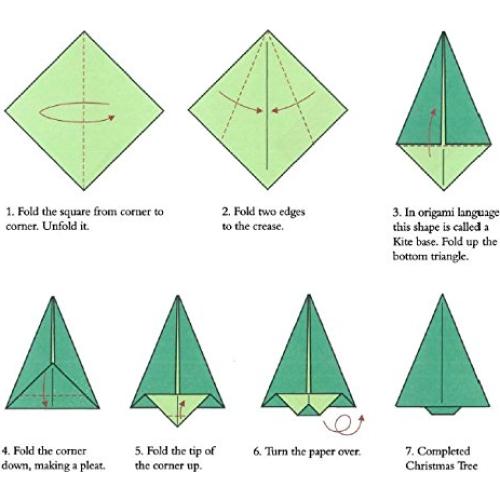 1. Fold the square from corner to corner. Unfold it.

2. Fold two edges to the crease.

3. In origami language this shape is called a Kite base. Fold up the bottom triangle.

4. Fold the corner down, making a pleat.

5. Fold the tip of the corner up.

6. Turn the paper over.

7. Completed Christmas Tree