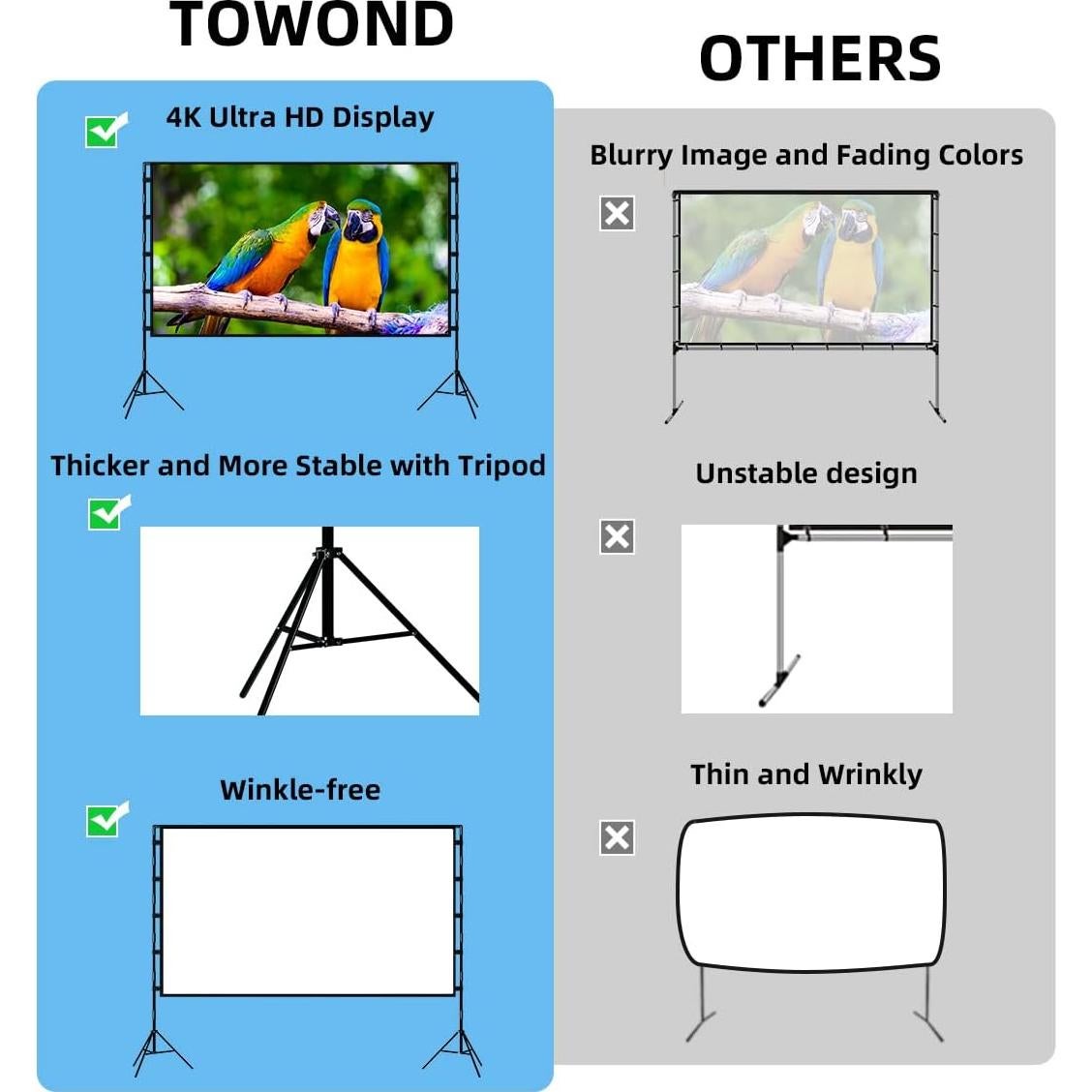 TOWOND

4K Ultra HD Display

Thicker and More Stable with Tripod

Winkle-free

OTHERS

Blurry Image and Fading Colors

Unstable design

Thin and Wrinkly