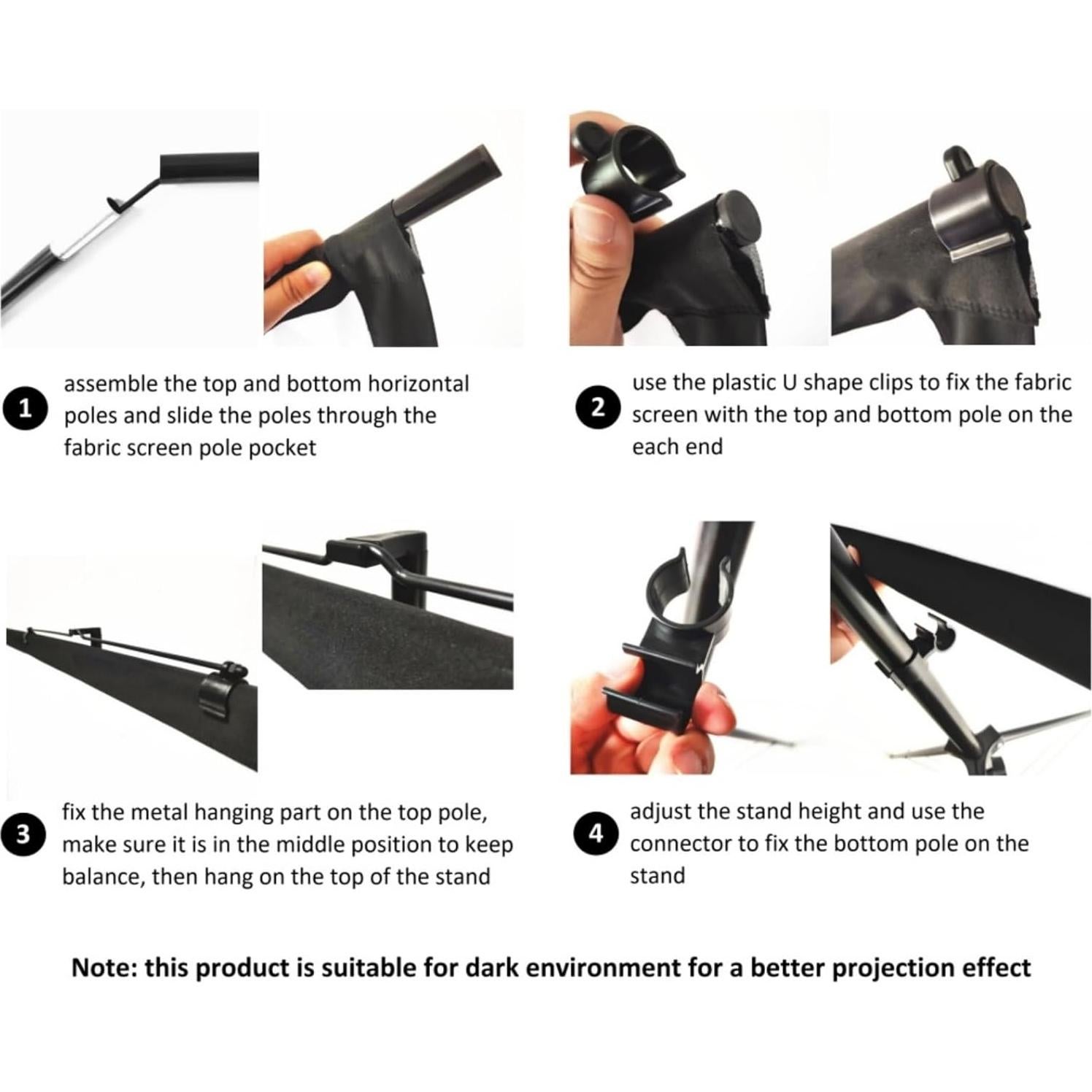 1 assemble the top and bottom horizontal poles and slide the poles through the fabric screen pole pocket

2 use the plastic U shape clips to fix the fabric screen with the top and bottom pole on the each end

3 fix the metal hanging part on the top pole, make sure it is in the middle position to keep balance, then hang on the top of the stand

4 adjust the stand height and use the connector to fix the bottom pole on the stand

Note: this product is suitable for dark environment for a better projection effect