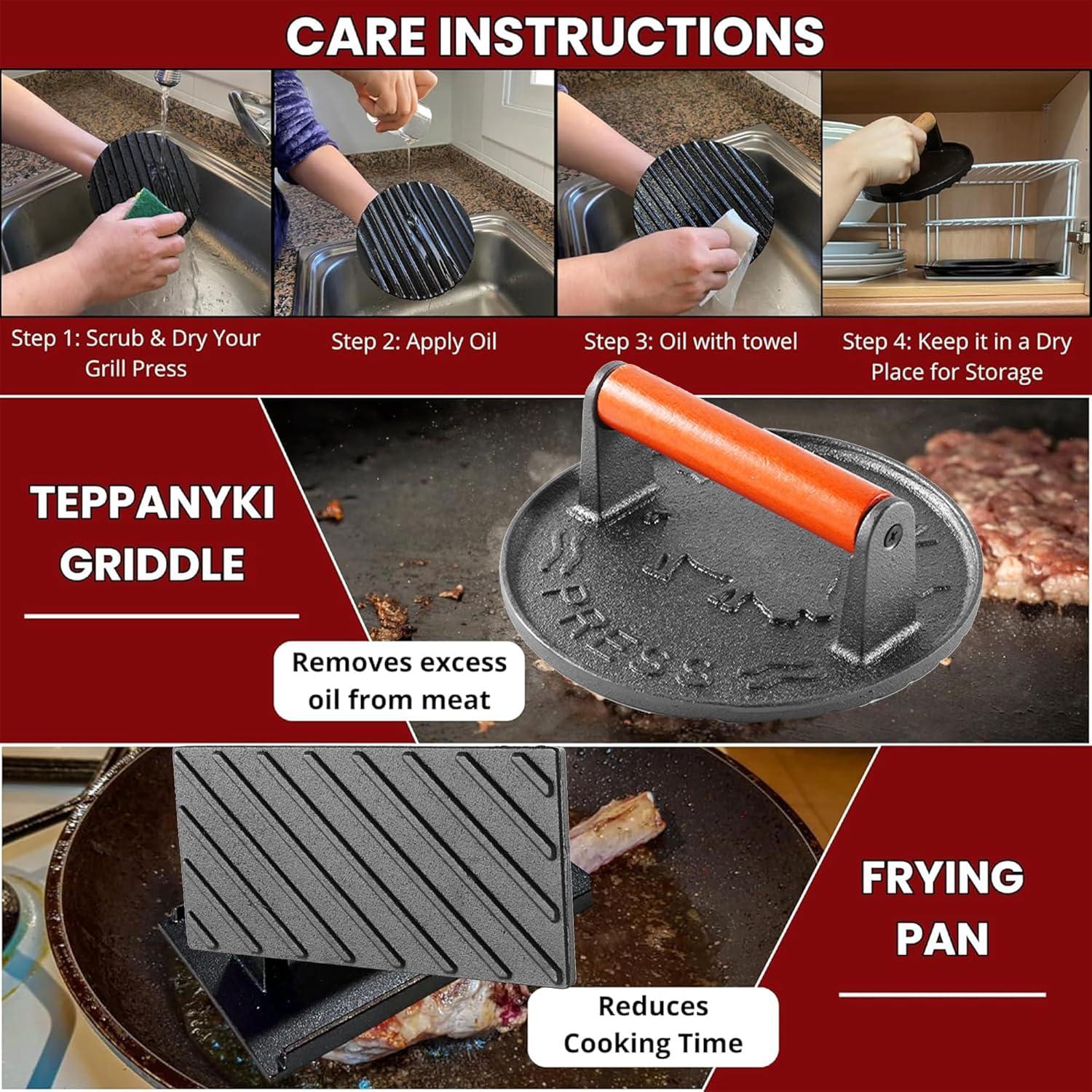 CARE INSTRUCTIONS

Step 1: Scrub & Dry Your Grill Press

Step 2: Apply Oil

Step 3: Oil with towel

Step 4: Keep it in a Dry Place for Storage

TEPPANYKI GRIDDLE

PRESS

Removes excess oil from meat

FRYING PAN

Reduces Cooking Time