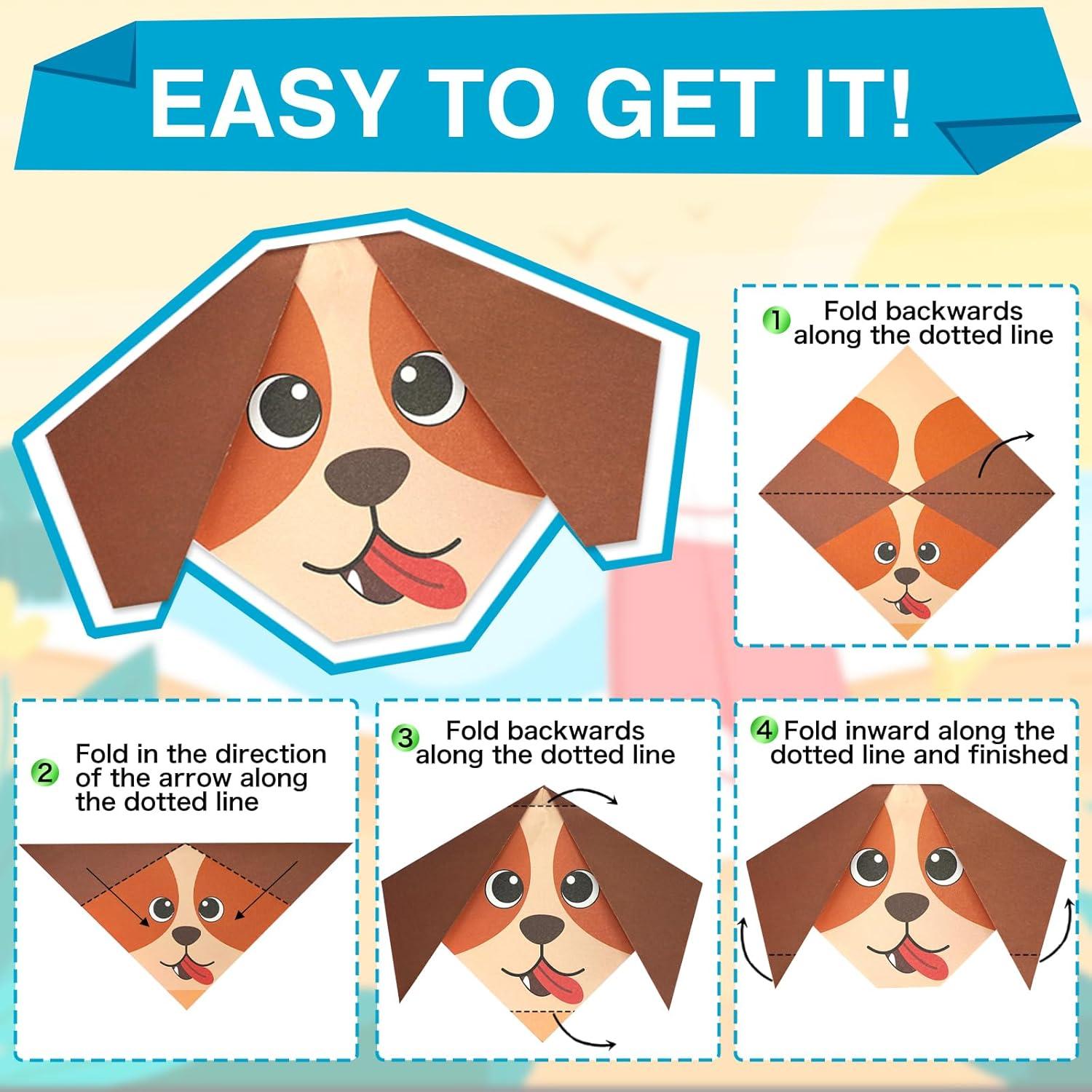 EASY TO GET IT!

1 Fold backwards along the dotted line

2 Fold in the direction of the arrow along the dotted line

3 Fold backwards along the dotted line

4 Fold inward along the dotted line and finished