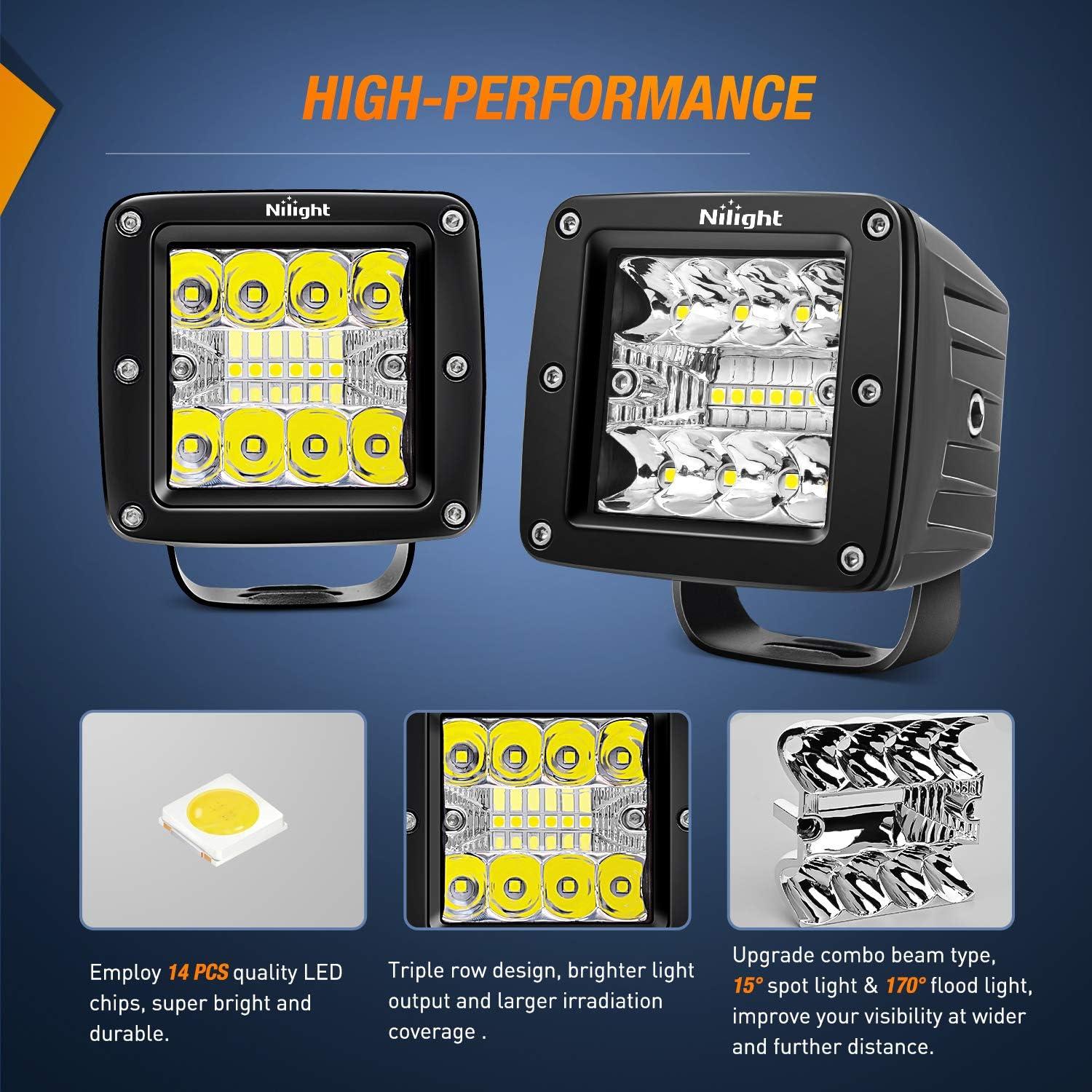 HIGH-PERFORMANCE

Nilight

Nilight

Employ 14 PCS quality LED chips, super bright and durable.

Triple row design, brighter light output and larger irradiation coverage .

Upgrade combo beam type, 15° spot light & 170° flood light, improve your visibility at wider and further distance.