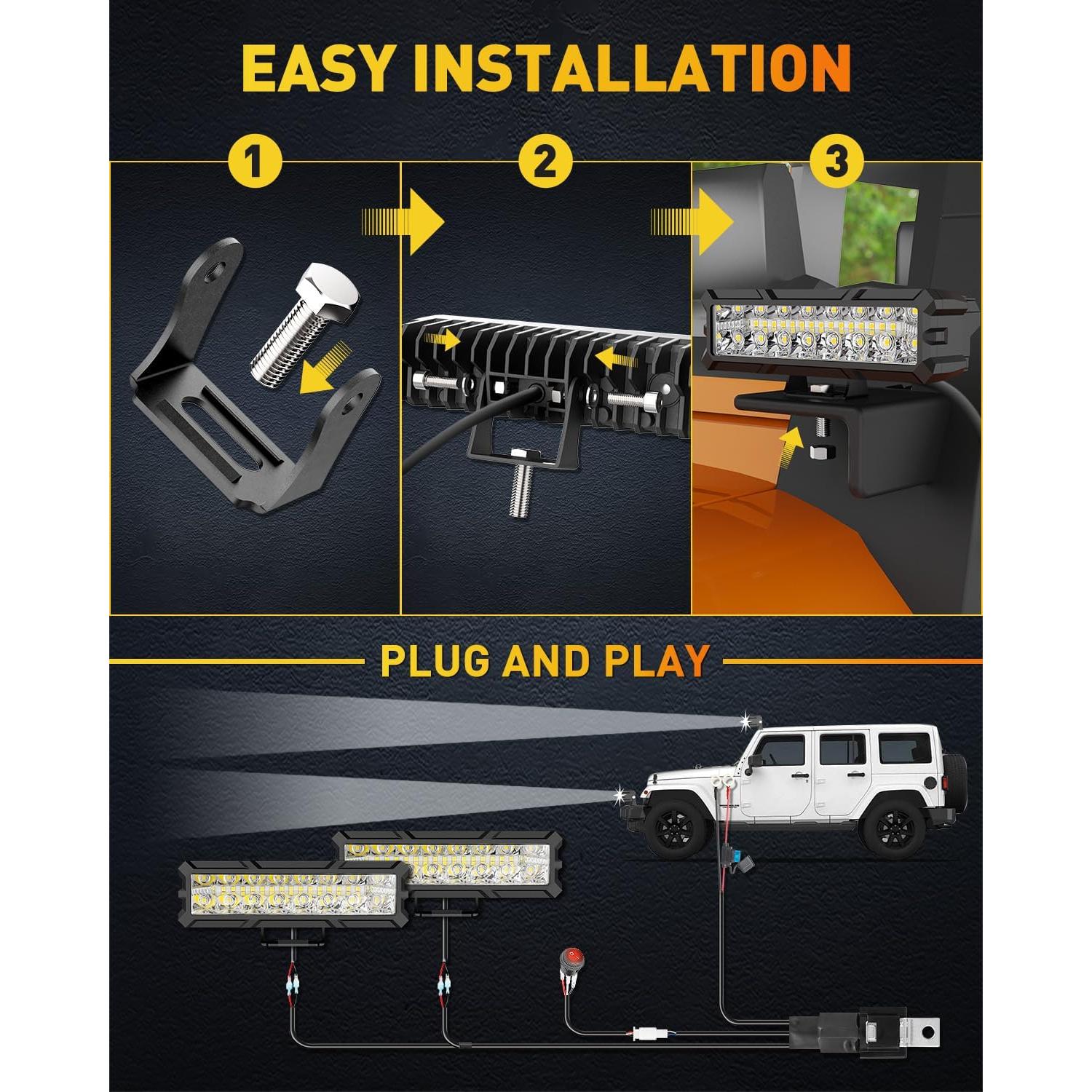 EASY INSTALLATION

1

2

3

PLUG AND PLAY