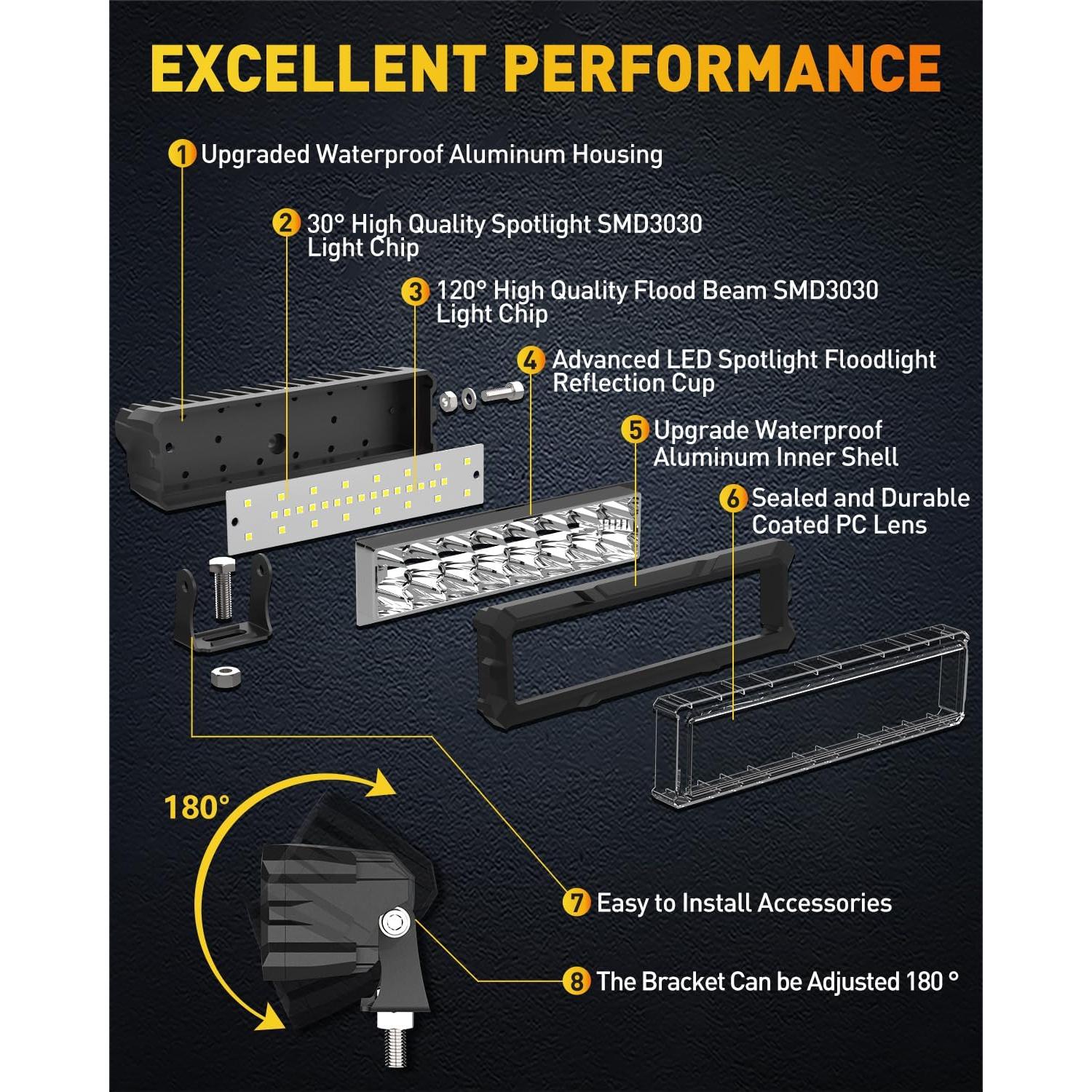 EXCELLENT PERFORMANCE

1 Upgraded Waterproof Aluminum Housing

2 30° High Quality Spotlight SMD3030 Light Chip

3 120° High Quality Flood Beam SMD3030 Light Chip

4 Advanced LED Spotlight Floodlight Reflection Cup

5 Upgrade Waterproof Aluminum Inner Shell

6 Sealed and Durable Coated PC Lens

180°

7 Easy to Install Accessories

8 The Bracket Can be Adjusted 180 °