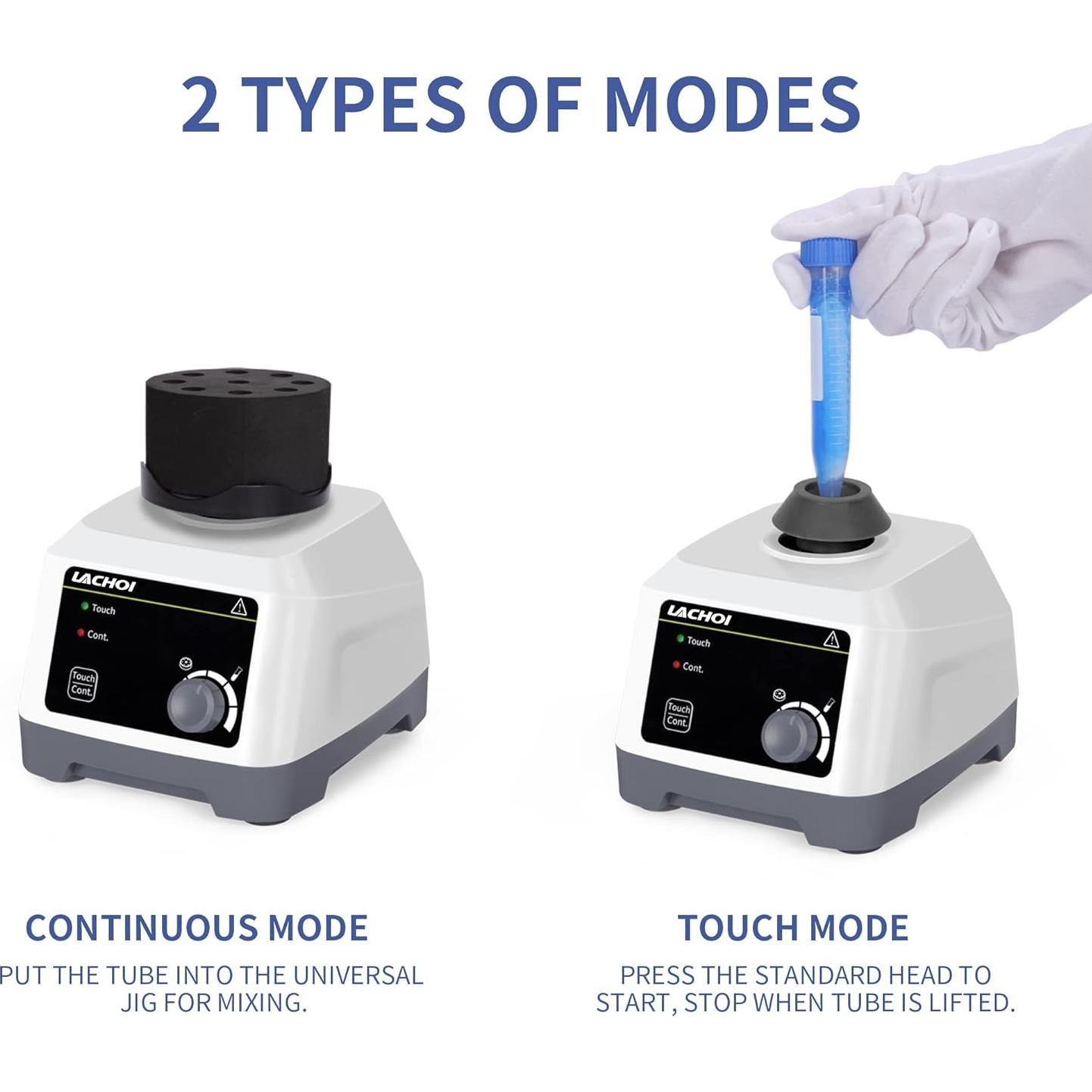 2 TYPES OF MODES

LACHOI
Touch
Cont.
Touch
Cont.

LACHOI
Touch
Cont.
Touch
Cont.

CONTINUOUS MODE
PUT THE TUBE INTO THE UNIVERSAL JIG FOR MIXING.

TOUCH MODE
PRESS THE STANDARD HEAD TO START, STOP WHEN TUBE IS LIFTED.