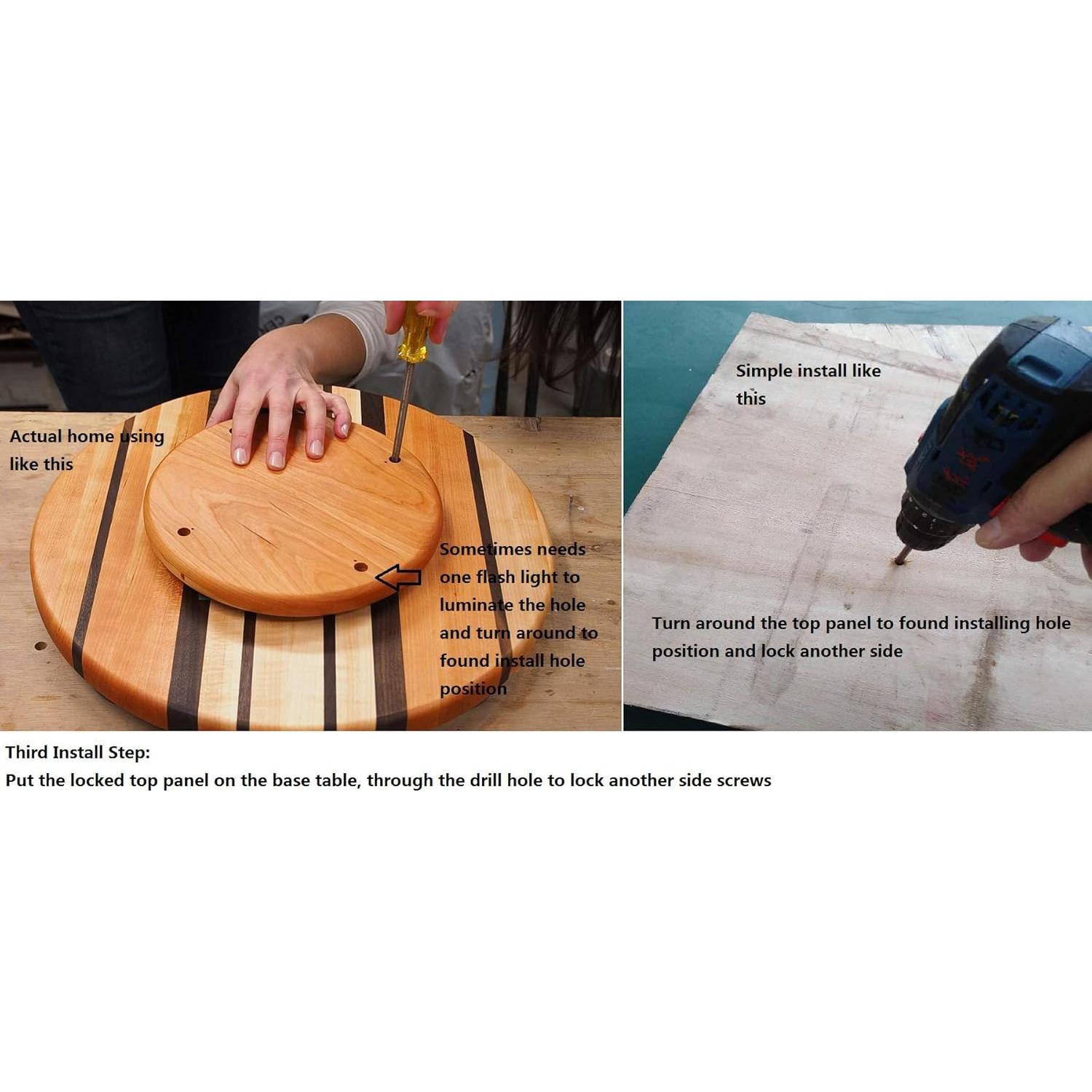 Actual home using like this

Sometimes needs one flash light to luminate the hole and turn around to found install hole position

Simple install like this

Turn around the top panel to found installing hole position and lock another side

Third Install Step:
Put the locked top panel on the base table, through the drill hole to lock another side screws