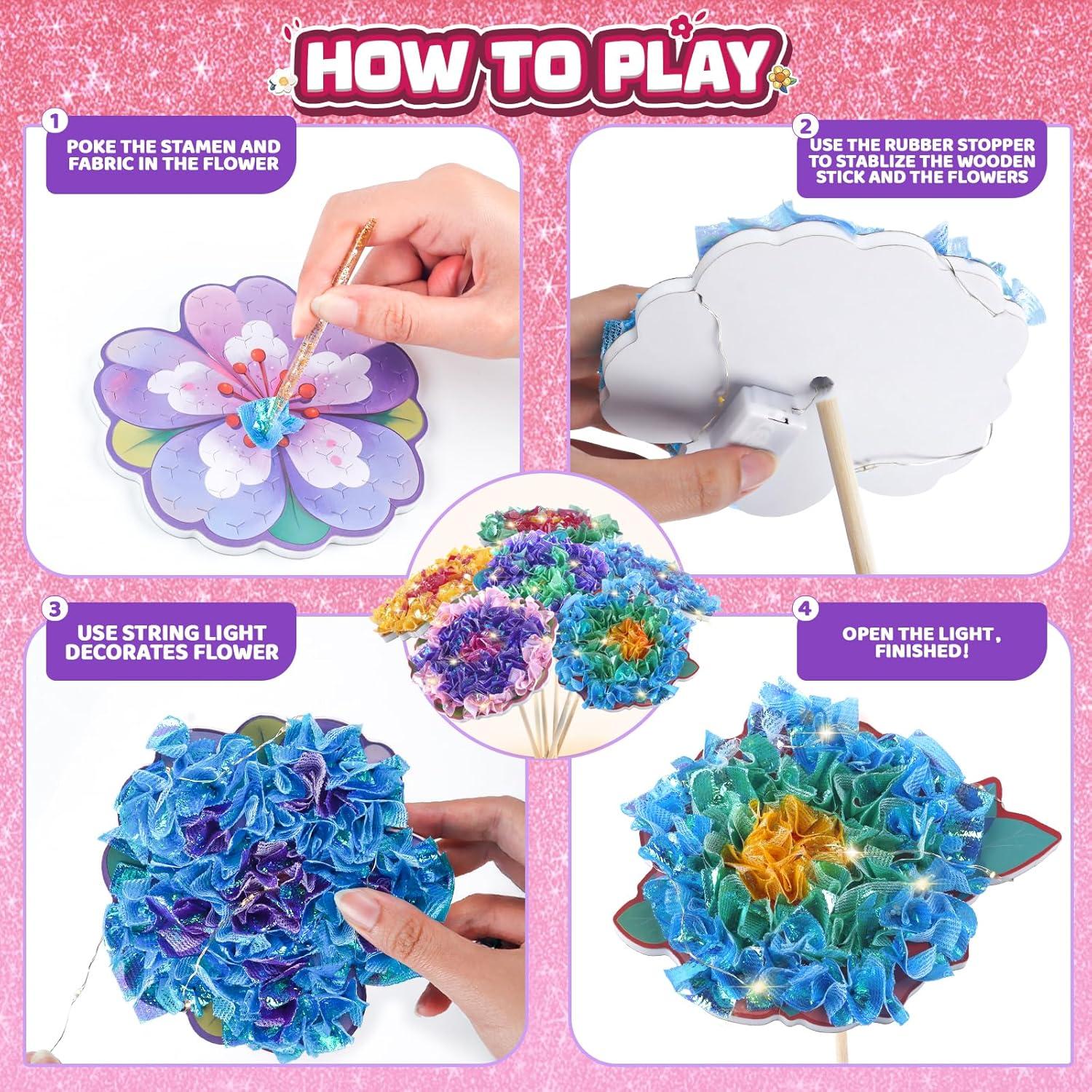 HOW TO PLAY

1
POKE THE STAMEN AND FABRIC IN THE FLOWER

2
USE THE RUBBER STOPPER TO STABLIZE THE WOODEN STICK AND THE FLOWERS

3
USE STRING LIGHT DECORATES FLOWER

4
OPEN THE LIGHT, FINISHED!