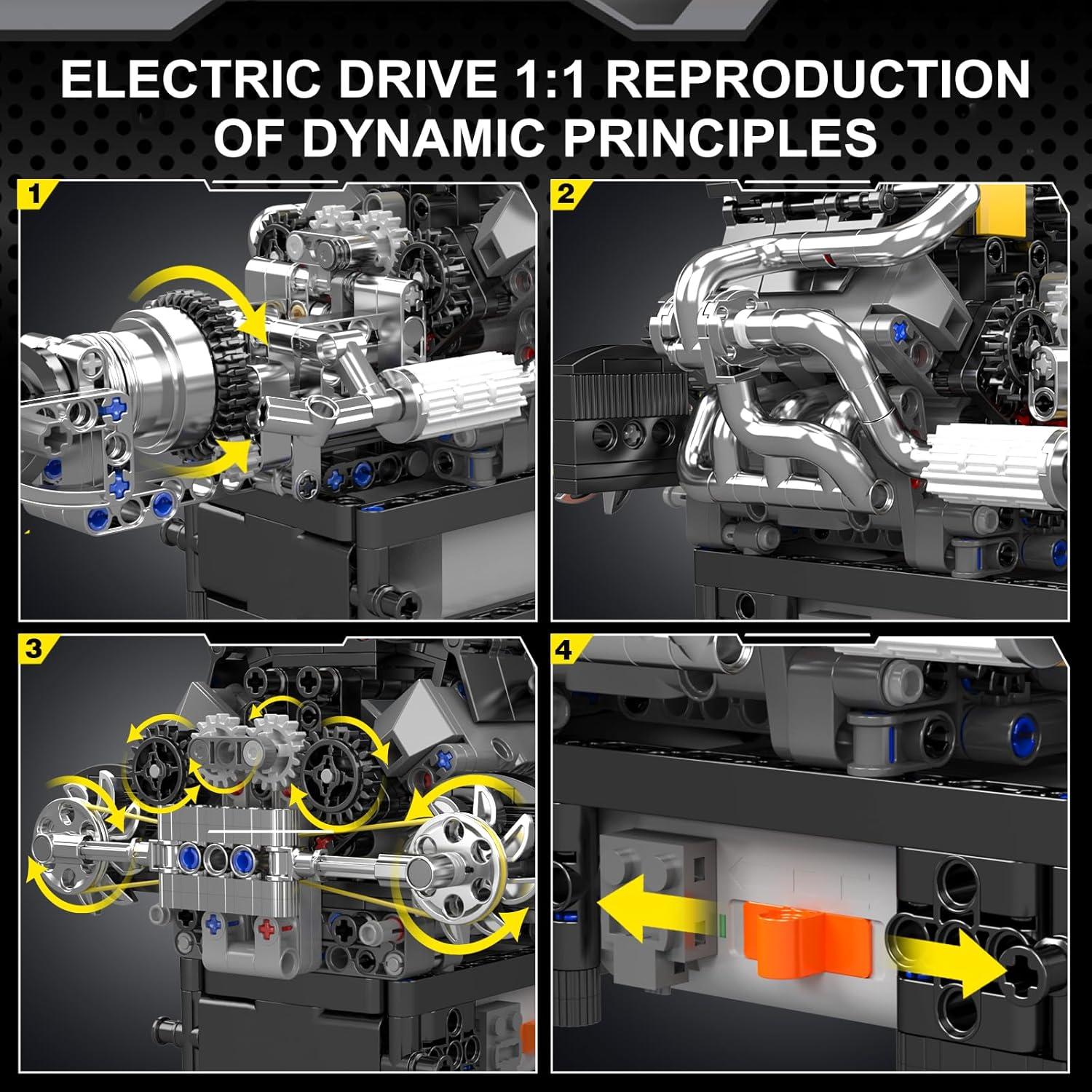 ELECTRIC DRIVE 1:1 REPRODUCTION OF DYNAMIC PRINCIPLES

1

2

3

4