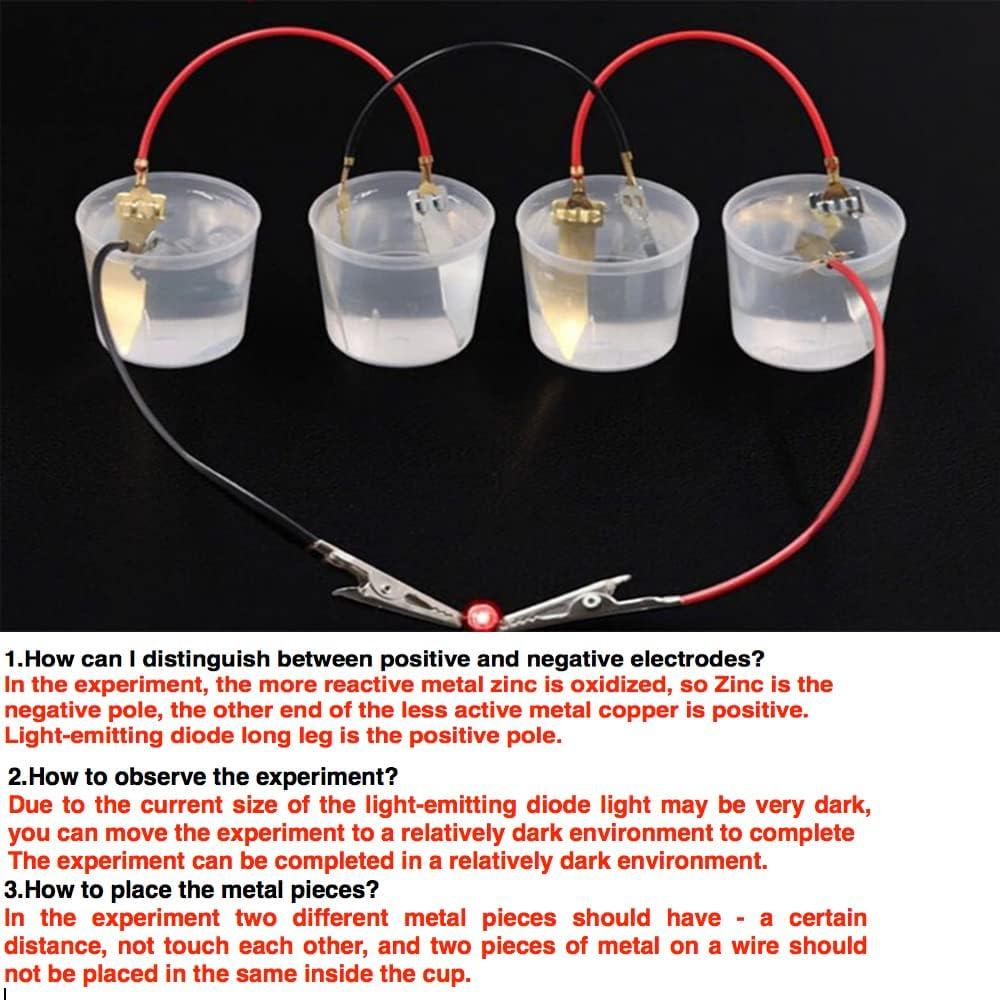 1.How can I distinguish between positive and negative electrodes?
In the experiment, the more reactive metal zinc is oxidized, so Zinc is the negative pole, the other end of the less active metal copper is positive. Light-emitting diode long leg is the positive pole.

2.How to observe the experiment?
Due to the current size of the light-emitting diode light may be very dark, you can move the experiment to a relatively dark environment to complete The experiment can be completed in a relatively dark environment.

3.How to place the metal pieces?
In the experiment two different metal pieces should have - a certain distance, not touch each other, and two pieces of metal on a wire should not be placed in the same inside the cup.