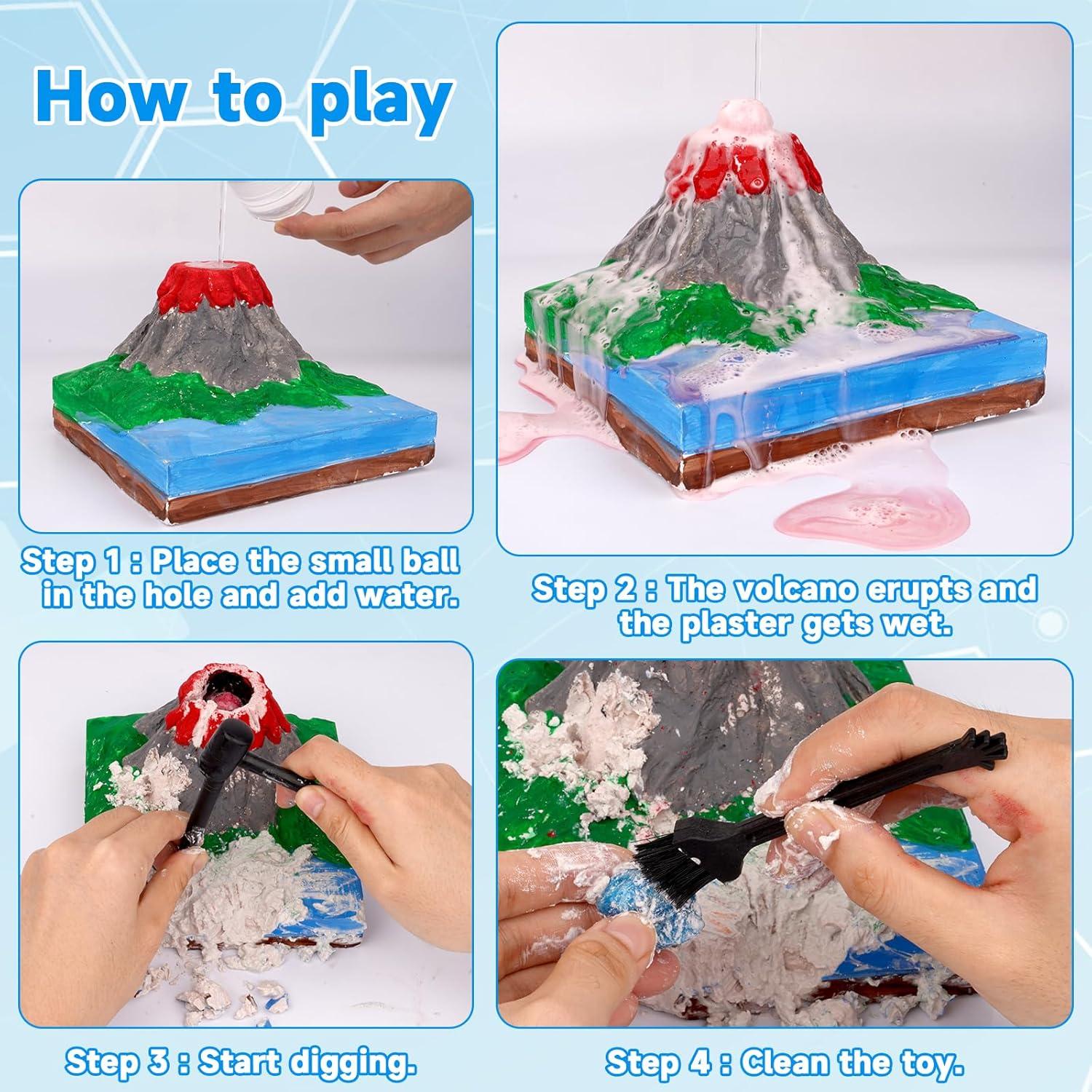 How to play

Step 1 : Place the small ball in the hole and add water.

Step 2 : The volcano erupts and the plaster gets wet.

Step 3 : Start digging.

Step 4 : Clean the toy.