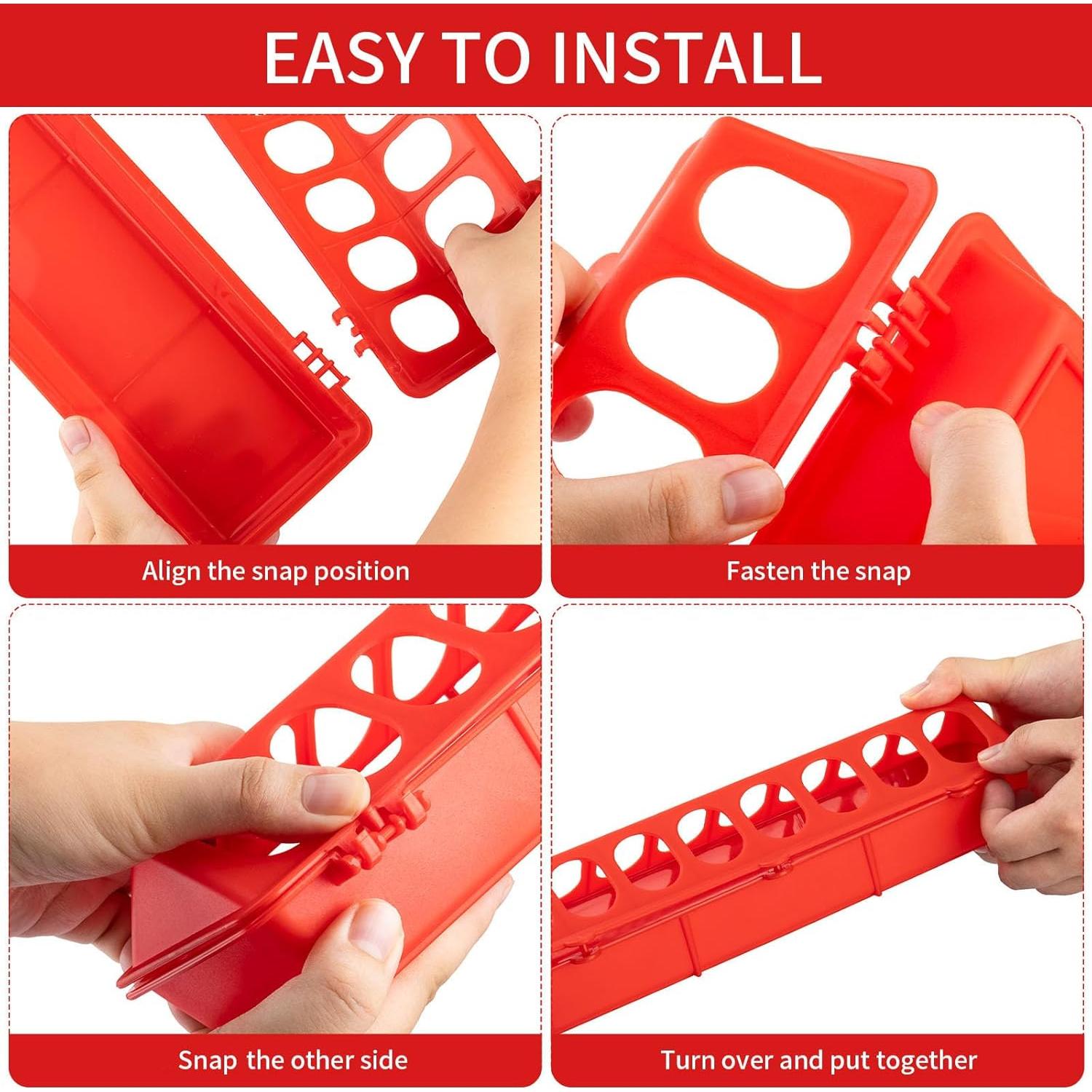 EASY TO INSTALL

Align the snap position

Fasten the snap

Snap the other side

Turn over and put together