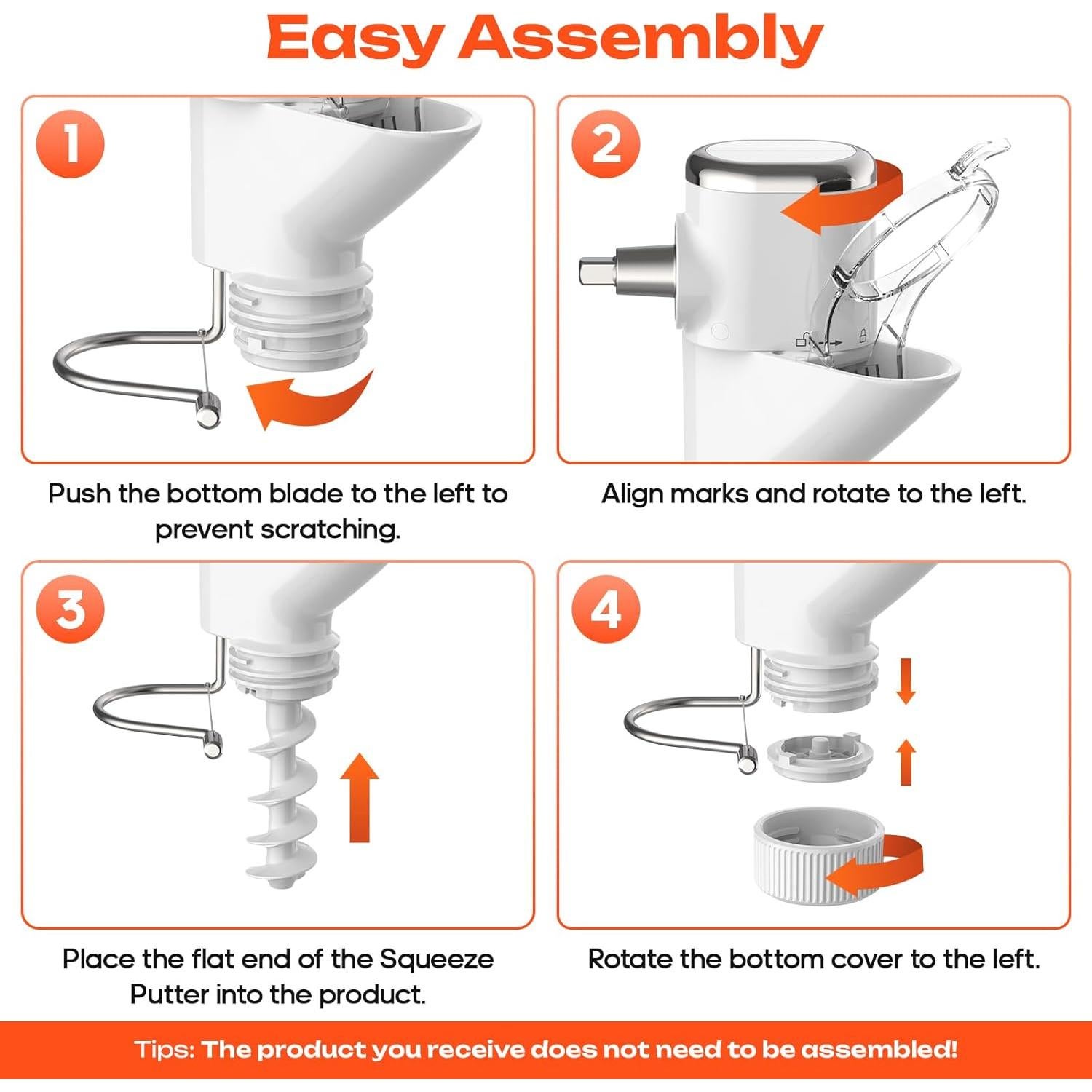 Easy Assembly

1

Push the bottom blade to the left to prevent scratching.

2

Align marks and rotate to the left.

3

Place the flat end of the Squeeze Putter into the product.

4

Rotate the bottom cover to the left.

Tips: The product you receive does not need to be assembled!