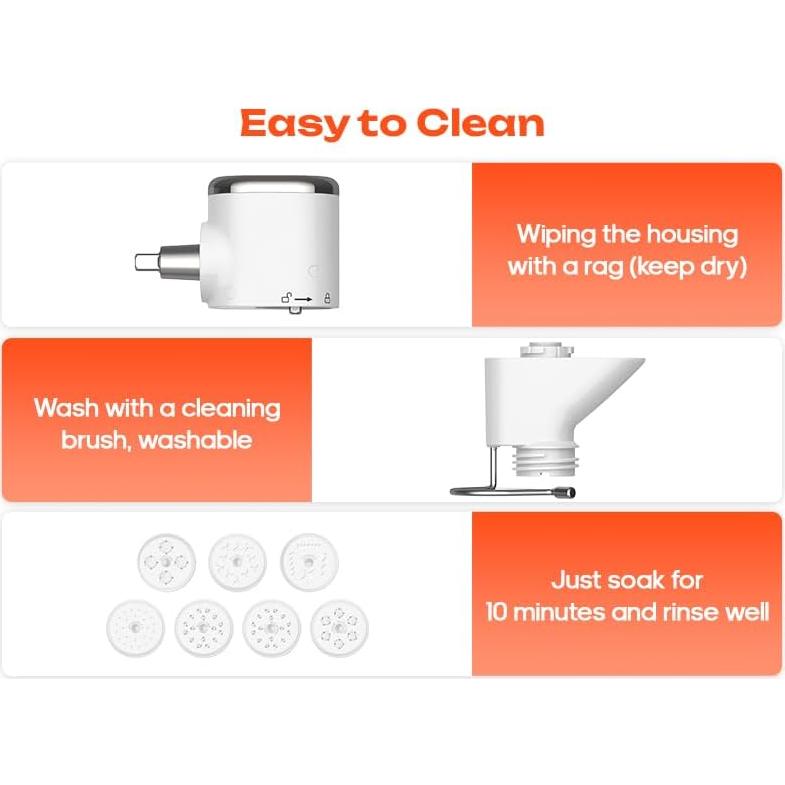 Easy to Clean

Wiping the housing with a rag (keep dry)

Wash with a cleaning brush, washable

Just soak for 10 minutes and rinse well