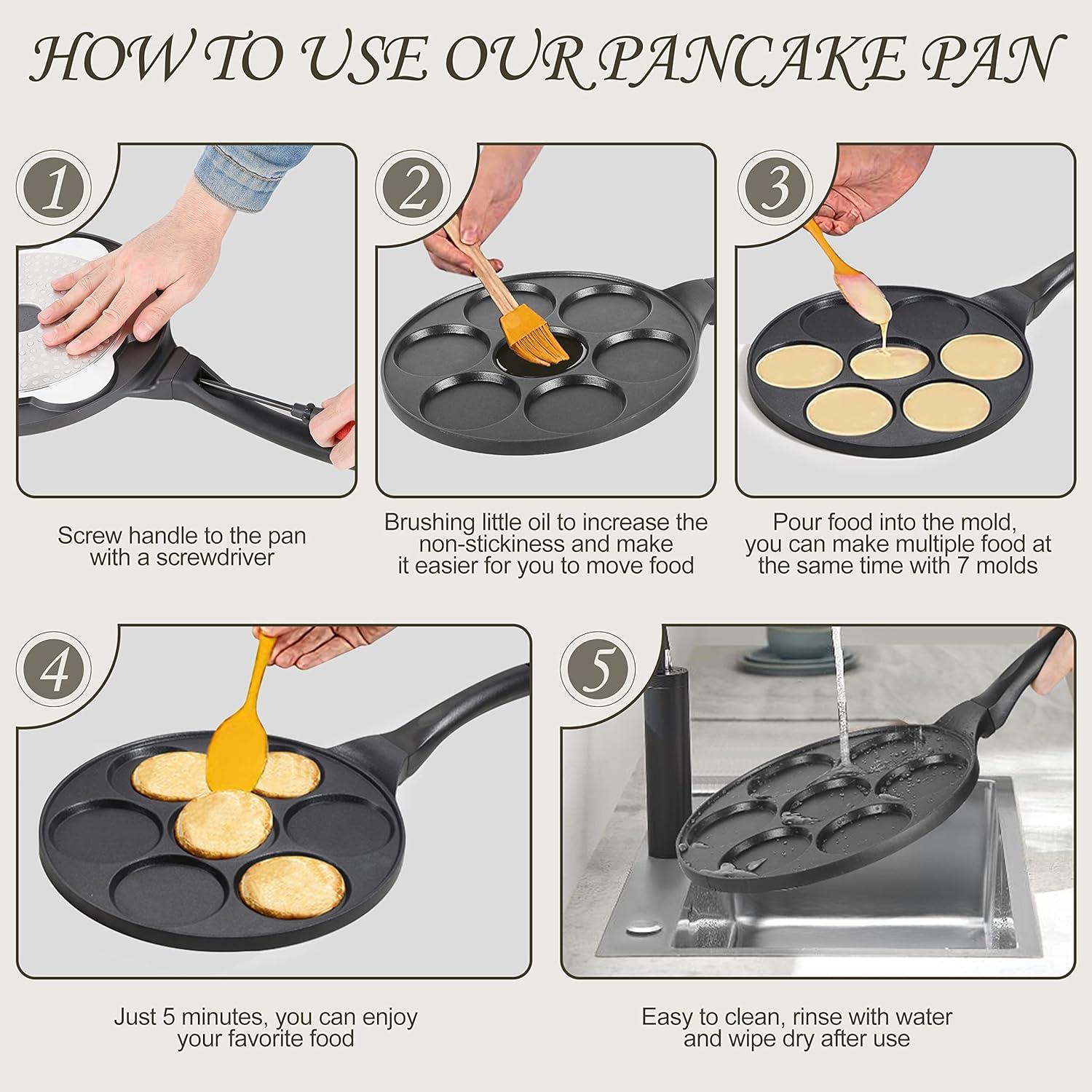 HOW TO USE OUR PANCAKE PAN

1

Screw handle to the pan with a screwdriver

2

Brushing little oil to increase the non-stickiness and make it easier for you to move food

3

Pour food into the mold, you can make multiple food at the same time with 7 molds

4

Just 5 minutes, you can enjoy your favorite food

5

Easy to clean, rinse with water and wipe dry after use