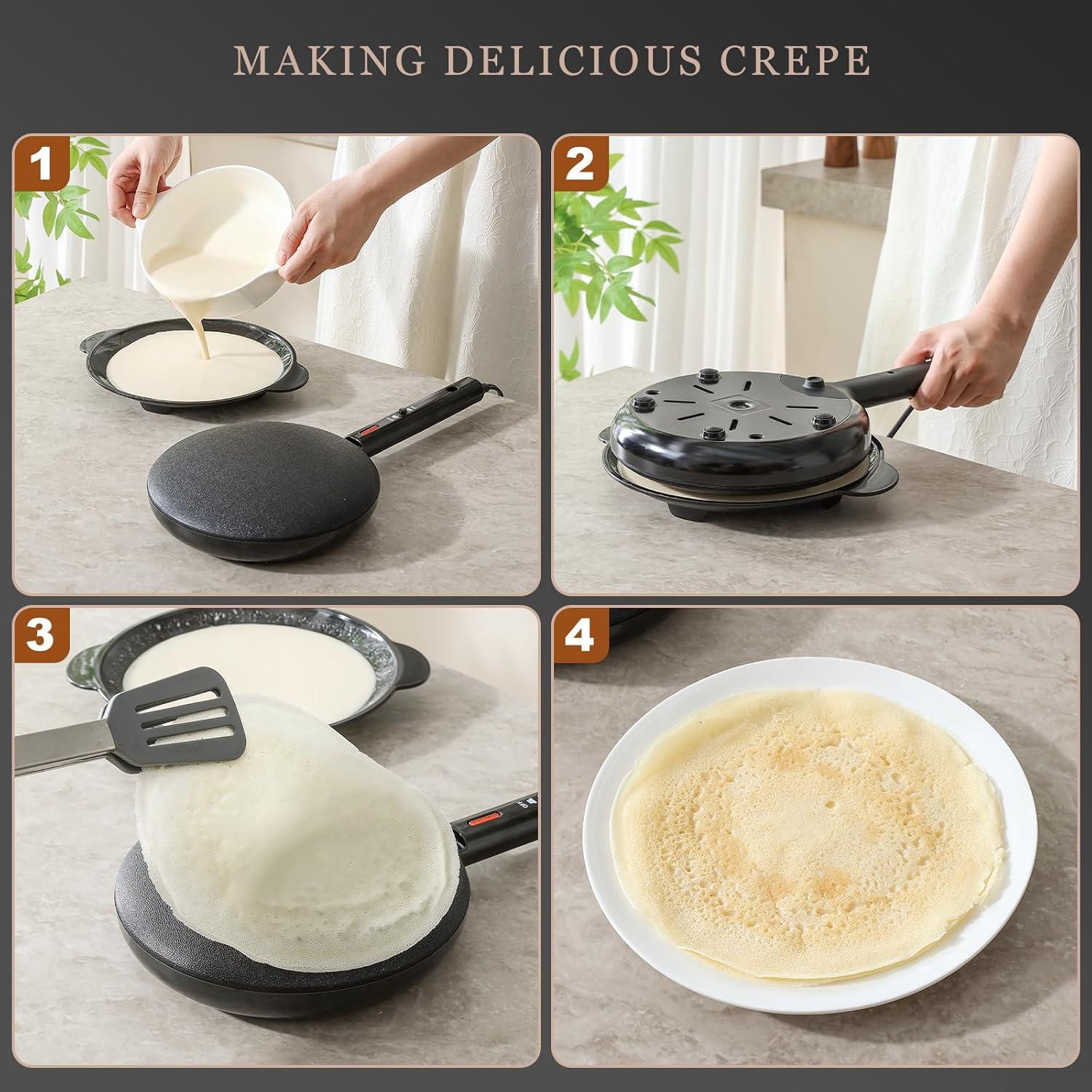 MAKING DELICIOUS CREPE

1

2

3

4