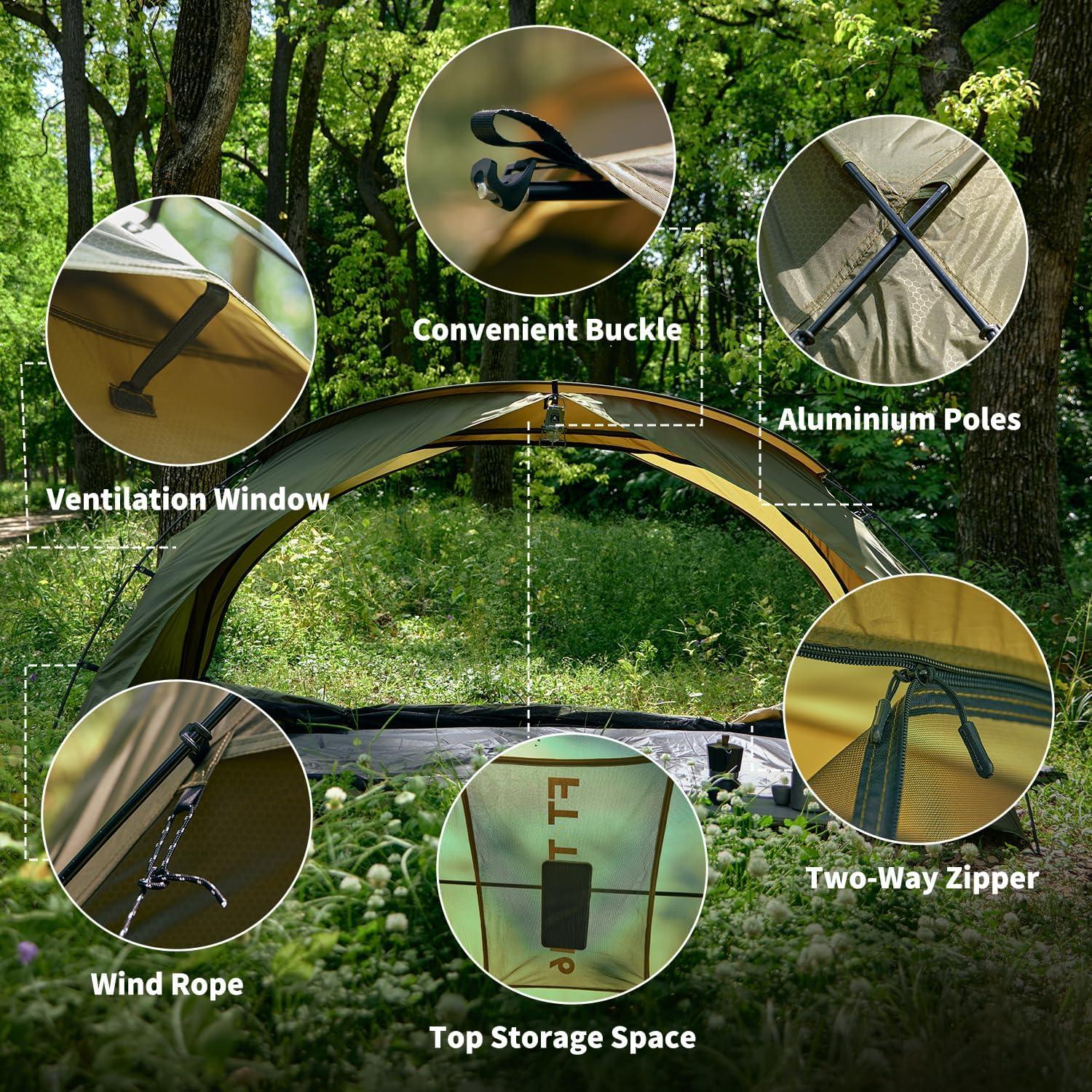 Convenient Buckle

Aluminium Poles

Ventilation Window

Two-Way Zipper

Wind Rope

Top Storage Space