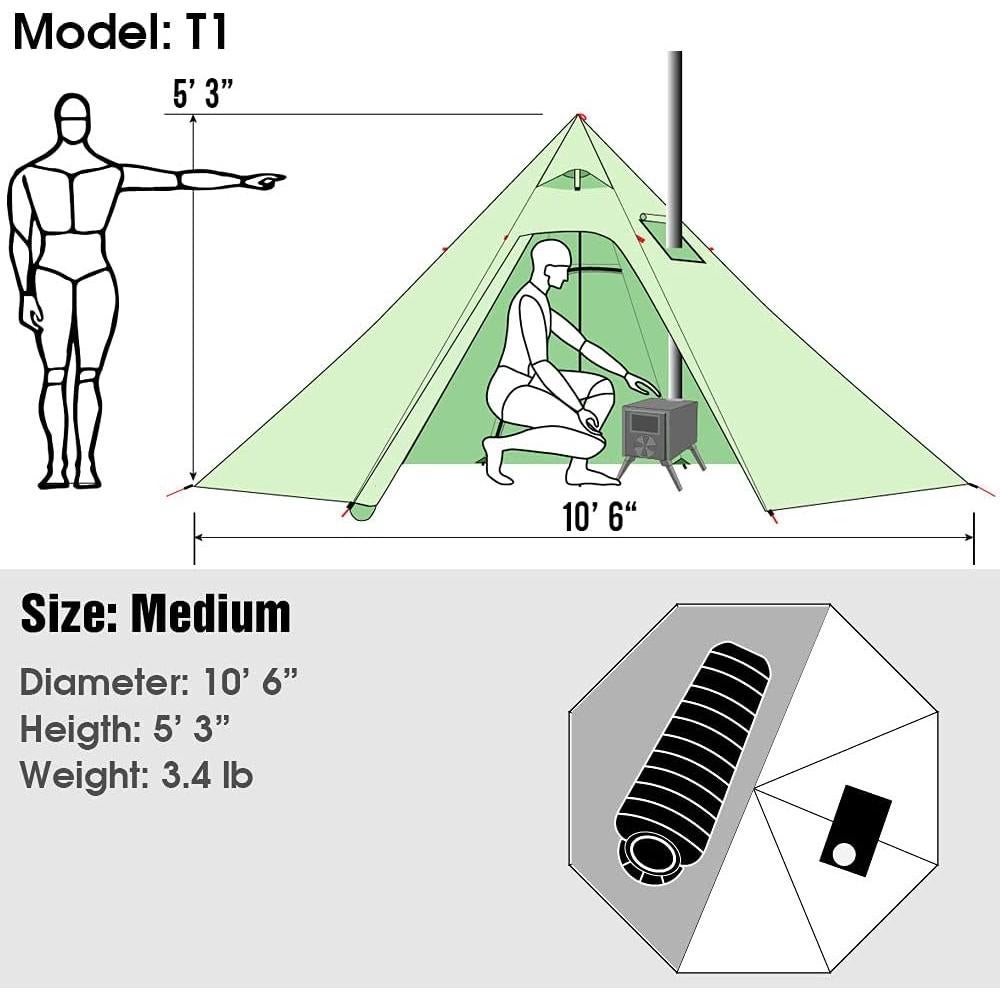 Model: T1

5' 3"

10' 6"

Size: Medium

Diameter: 10' 6"
Heigth: 5' 3"
Weight: 3.4 lb