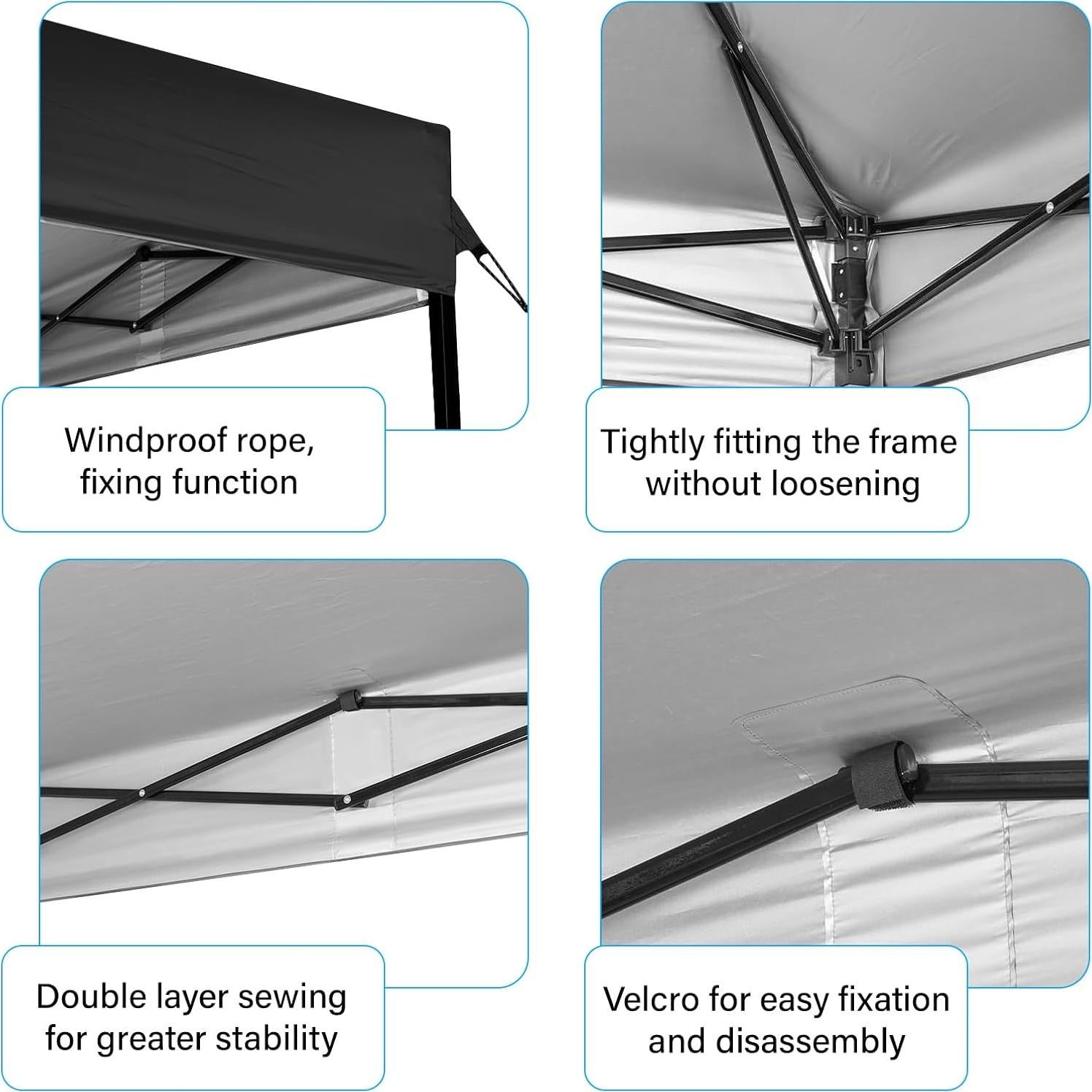 Windproof rope, fixing function

Tightly fitting the frame without loosening

Double layer sewing for greater stability

Velcro for easy fixation and disassembly