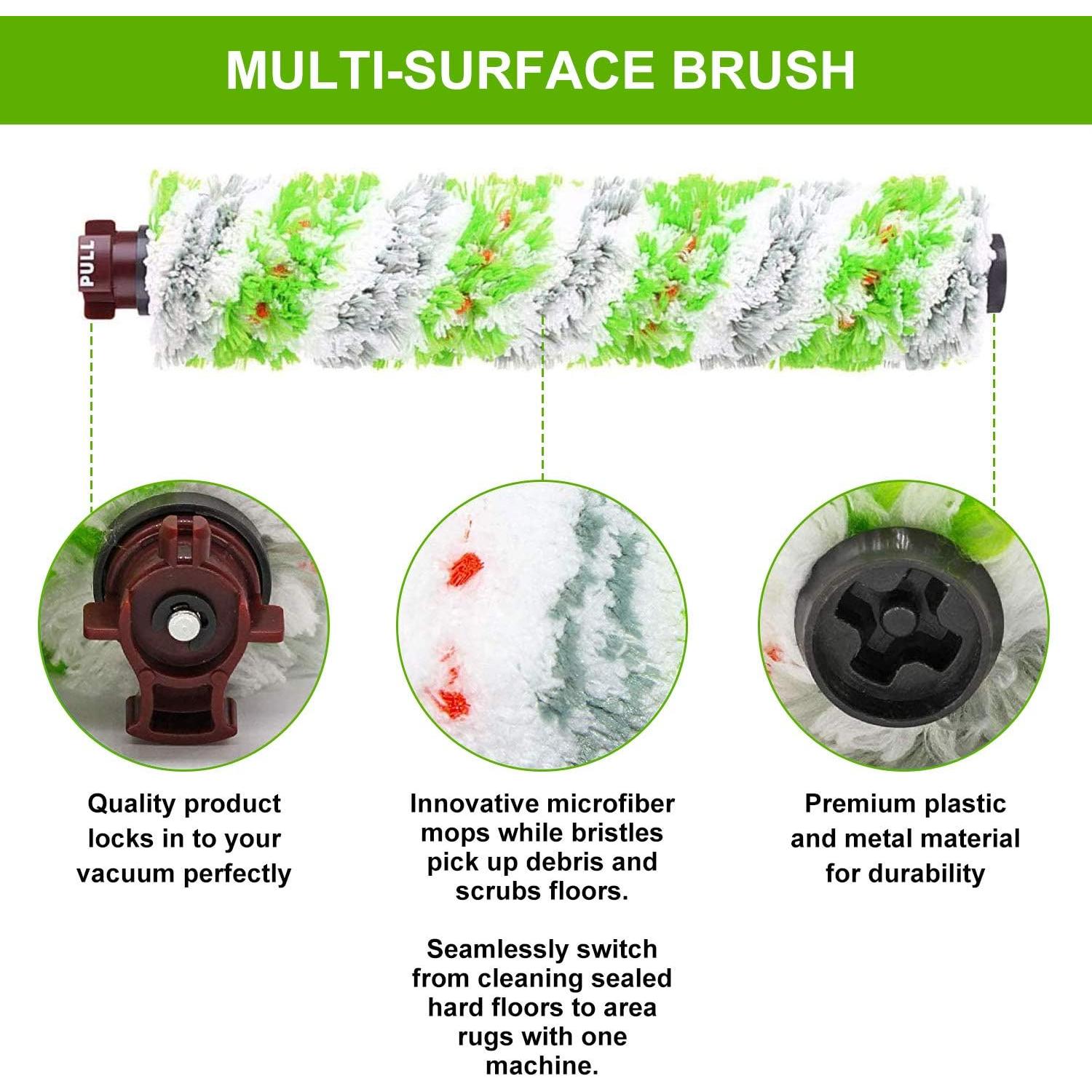 MULTI-SURFACE BRUSH

PULL

Quality product locks in to your vacuum perfectly

Innovative microfiber mops while bristles pick up debris and scrubs floors.

Seamlessly switch from cleaning sealed hard floors to area rugs with one machine.

Premium plastic and metal material for durability