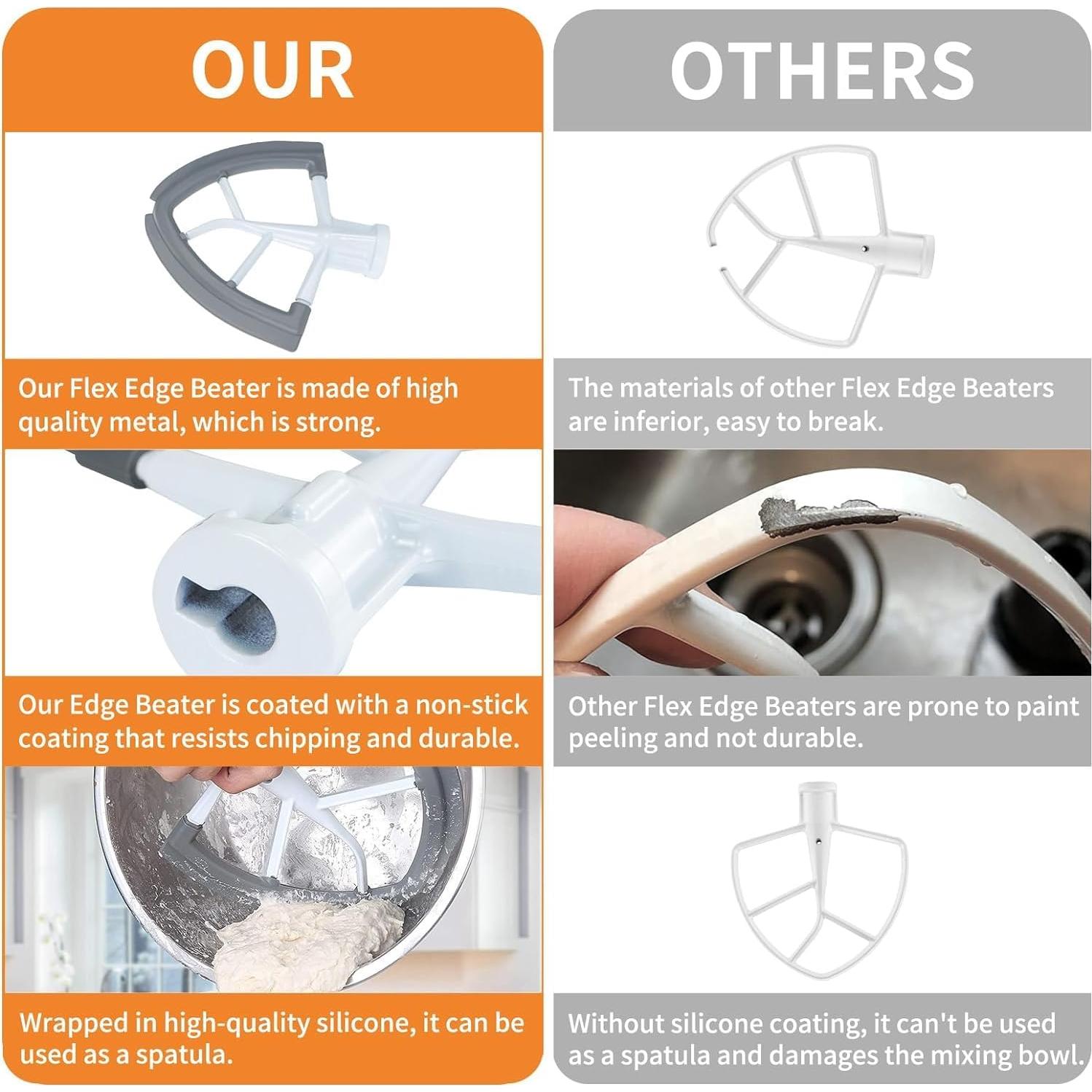 OUR

Our Flex Edge Beater is made of high quality metal, which is strong.

Our Edge Beater is coated with a non-stick coating that resists chipping and durable.

Wrapped in high-quality silicone, it can be used as a spatula.

OTHERS

The materials of other Flex Edge Beaters are inferior, easy to break.

Other Flex Edge Beaters are prone to paint peeling and not durable.

Without silicone coating, it can't be used as a spatula and damages the mixing bowl.