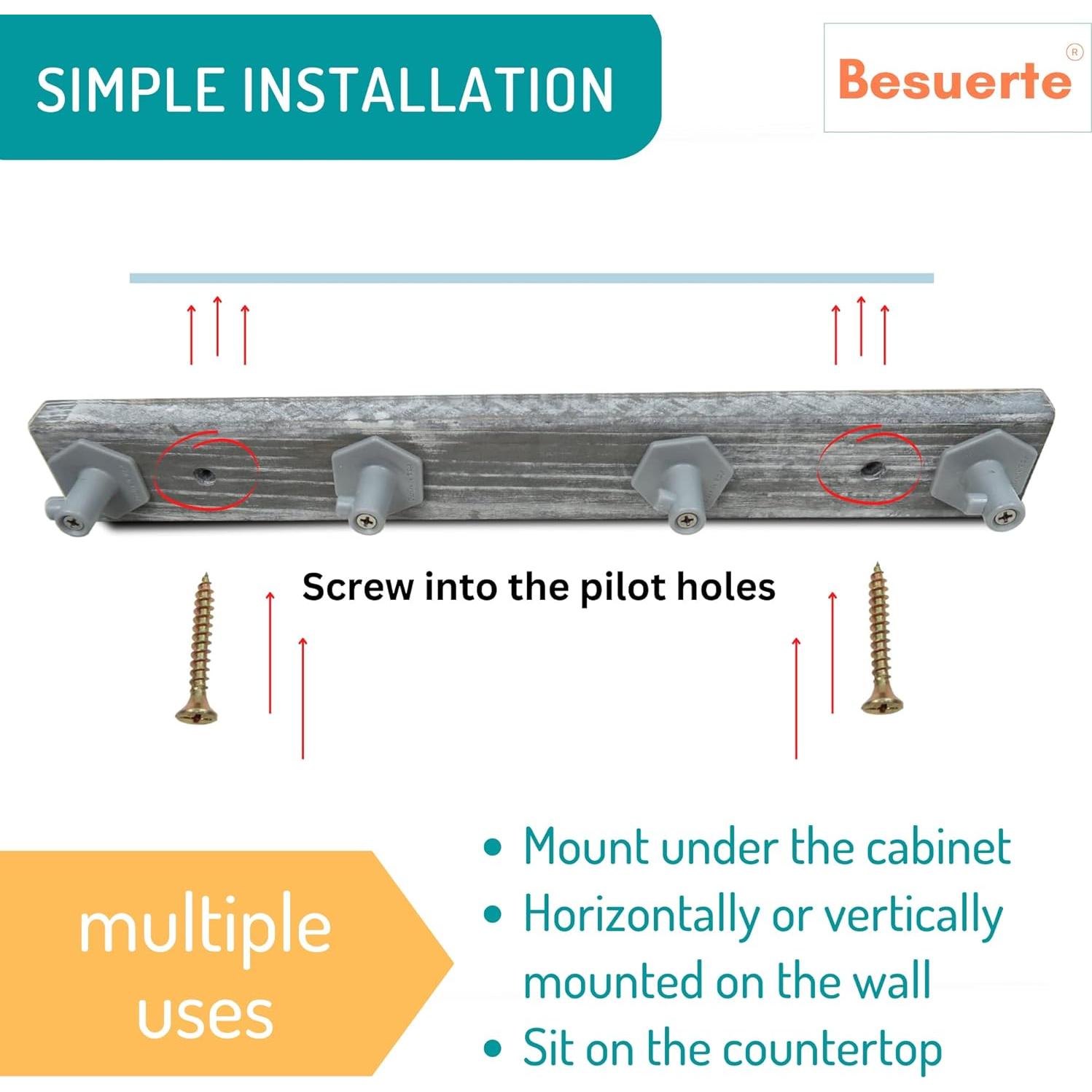 SIMPLE INSTALLATION

Besuerte®

Screw into the pilot holes

multiple uses

• Mount under the cabinet
• Horizontally or vertically mounted on the wall
• Sit on the countertop