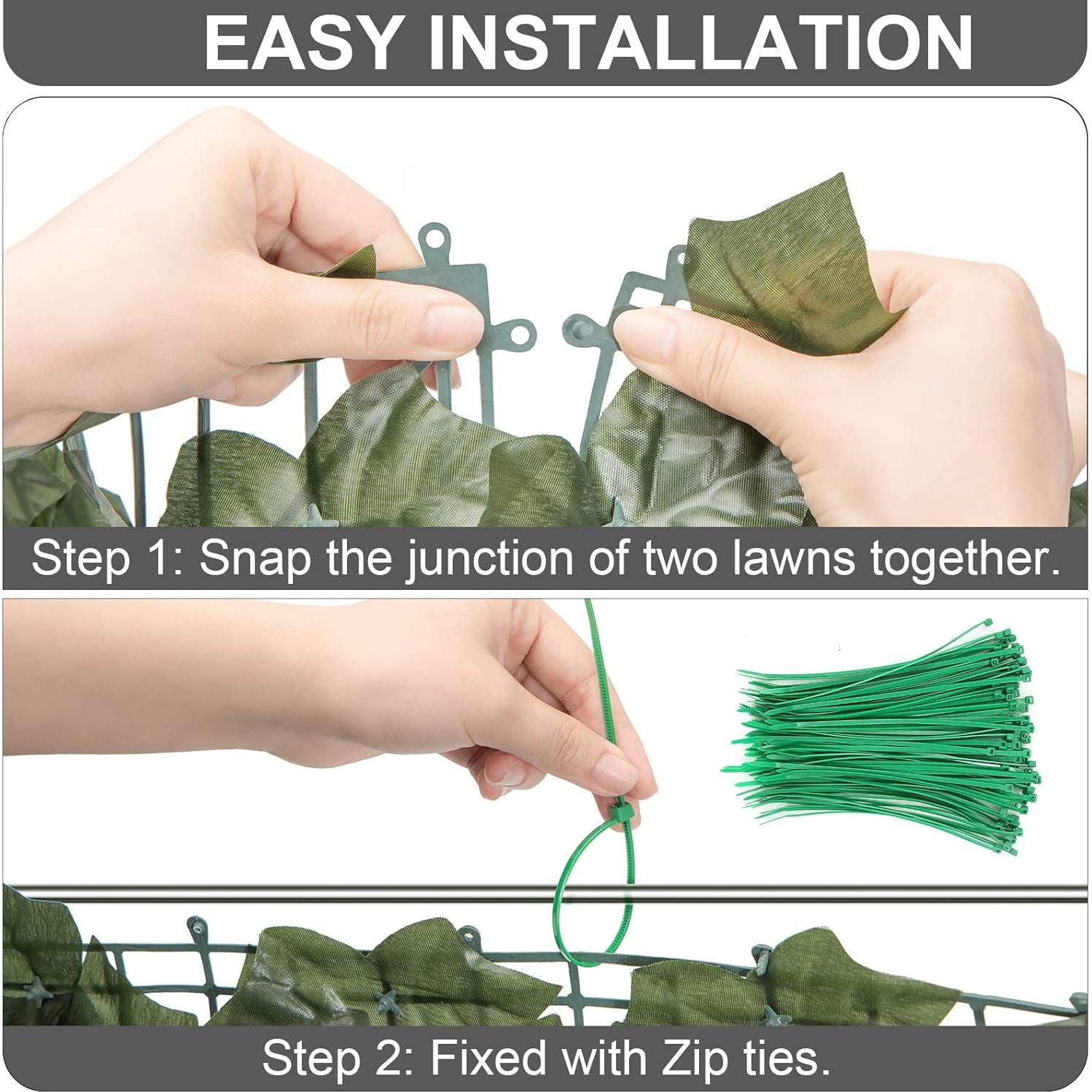 EASY INSTALLATION

Step 1: Snap the junction of two lawns together.

Step 2: Fixed with Zip ties.