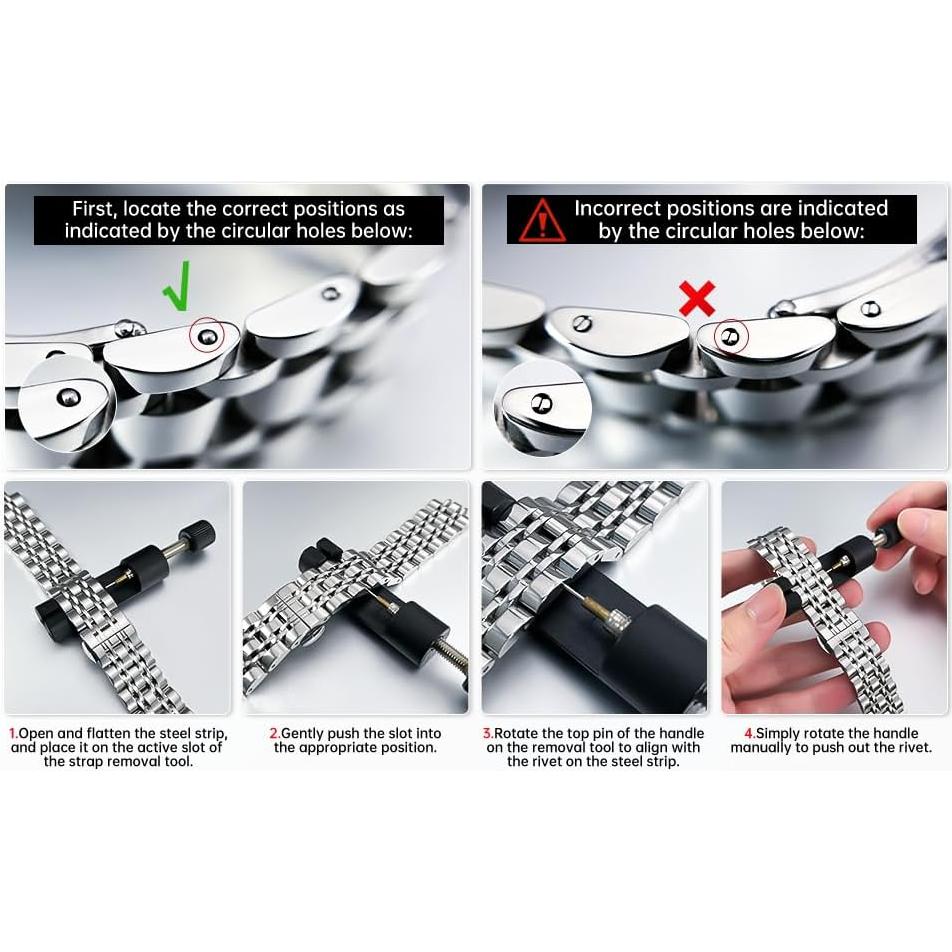 First, locate the correct positions as indicated by the circular holes below:

Incorrect positions are indicated by the circular holes below:

1.Open and flatten the steel strip, and place it on the active slot of the strap removal tool.

2.Gently push the slot into the appropriate position.

3.Rotate the top pin of the handle on the removal tool to align with the rivet on the steel strip.

4.Simply rotate the handle manually to push out the rivet.