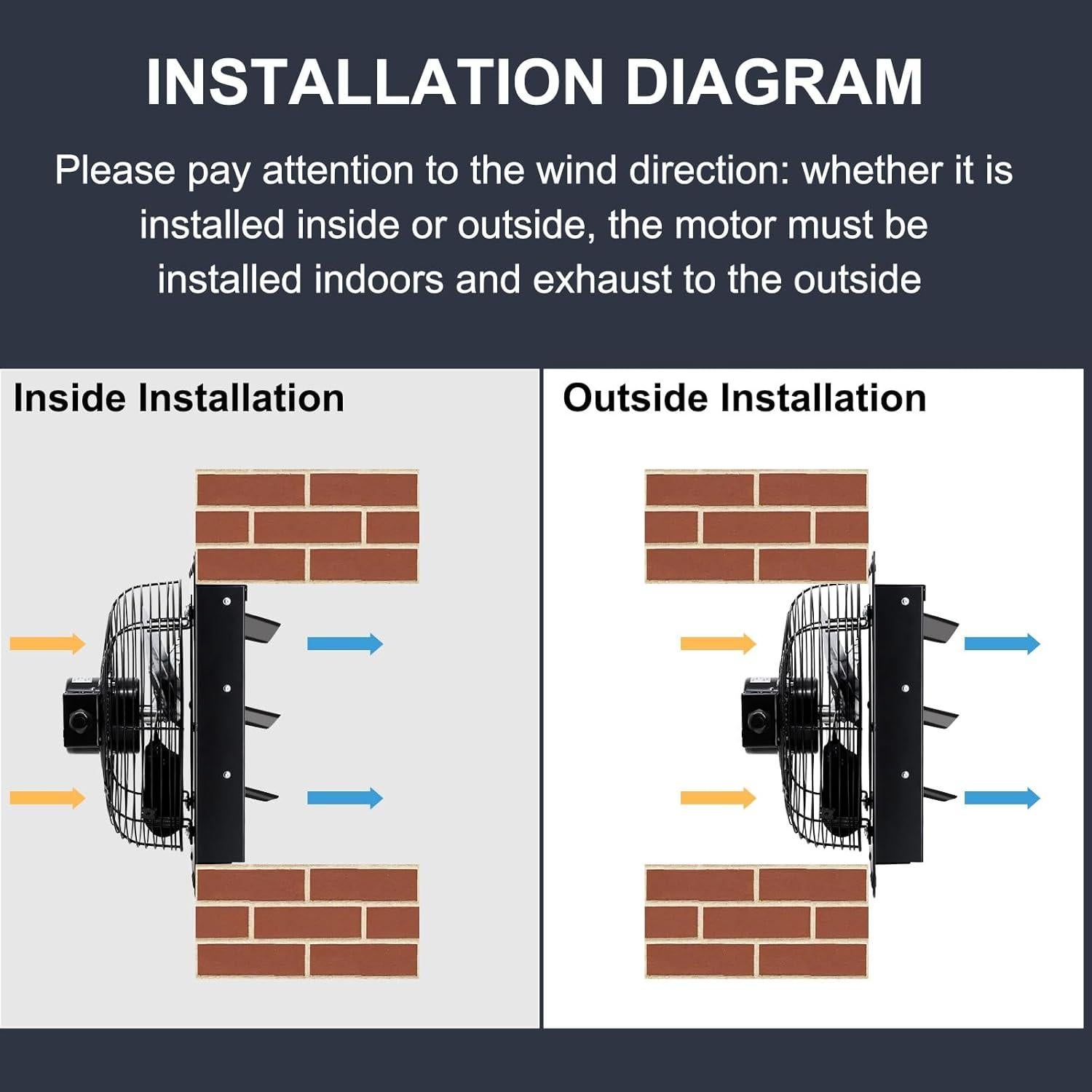 INSTALLATION DIAGRAM

Please pay attention to the wind direction: whether it is installed inside or outside, the motor must be installed indoors and exhaust to the outside

Inside Installation

Outside Installation