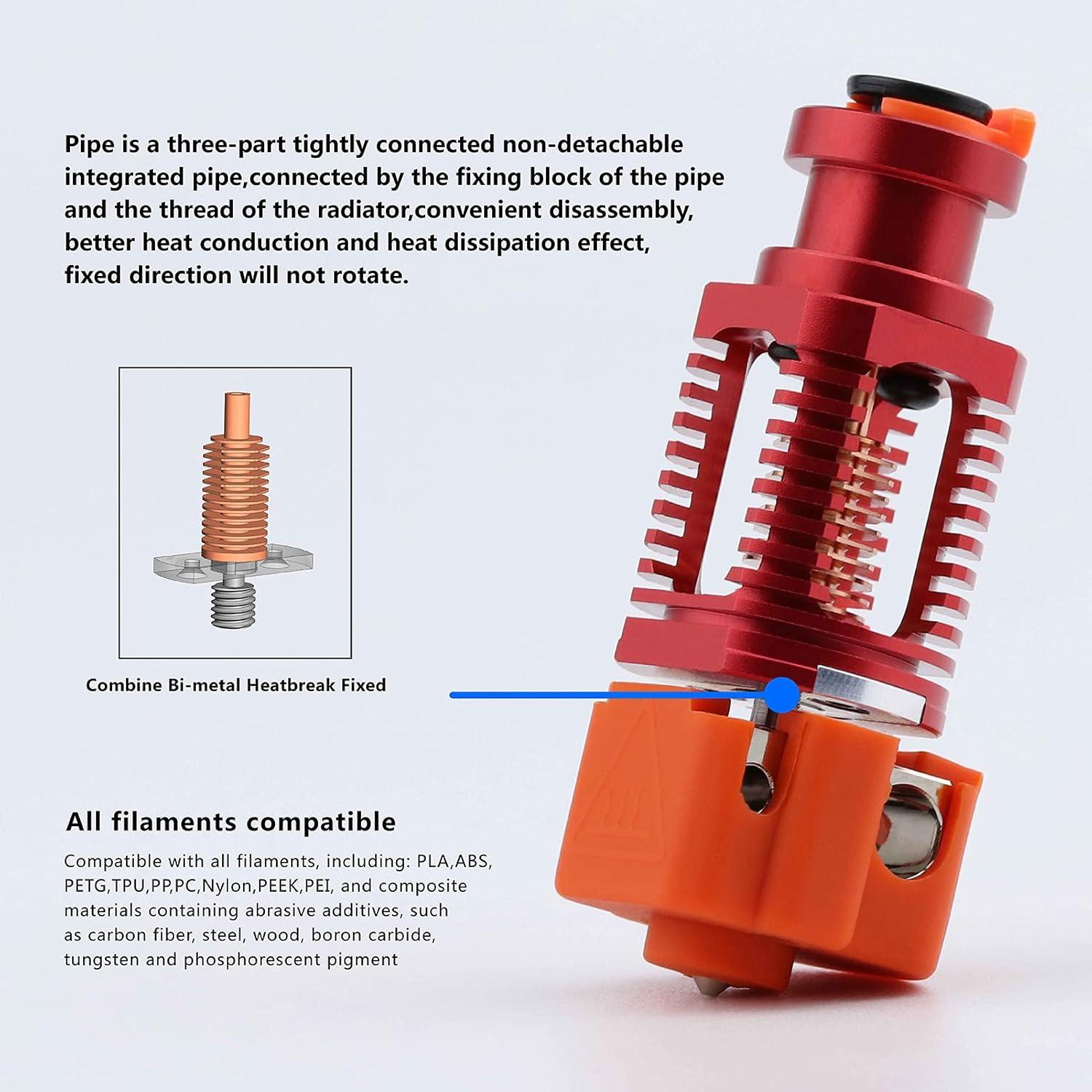 Pipe is a three-part tightly connected non-detachable integrated pipe,connected by the fixing block of the pipe and the thread of the radiator,convenient disassembly, better heat conduction and heat dissipation effect, fixed direction will not rotate.

Combine Bi-metal Heatbreak Fixed

All filaments compatible

Compatible with all filaments, including: PLA,ABS, PETG,TPU,PP,PC,Nylon,PEEK,PEI, and composite materials containing abrasive additives, such as carbon fiber, steel, wood, boron carbide, tungsten and phosphorescent pigment