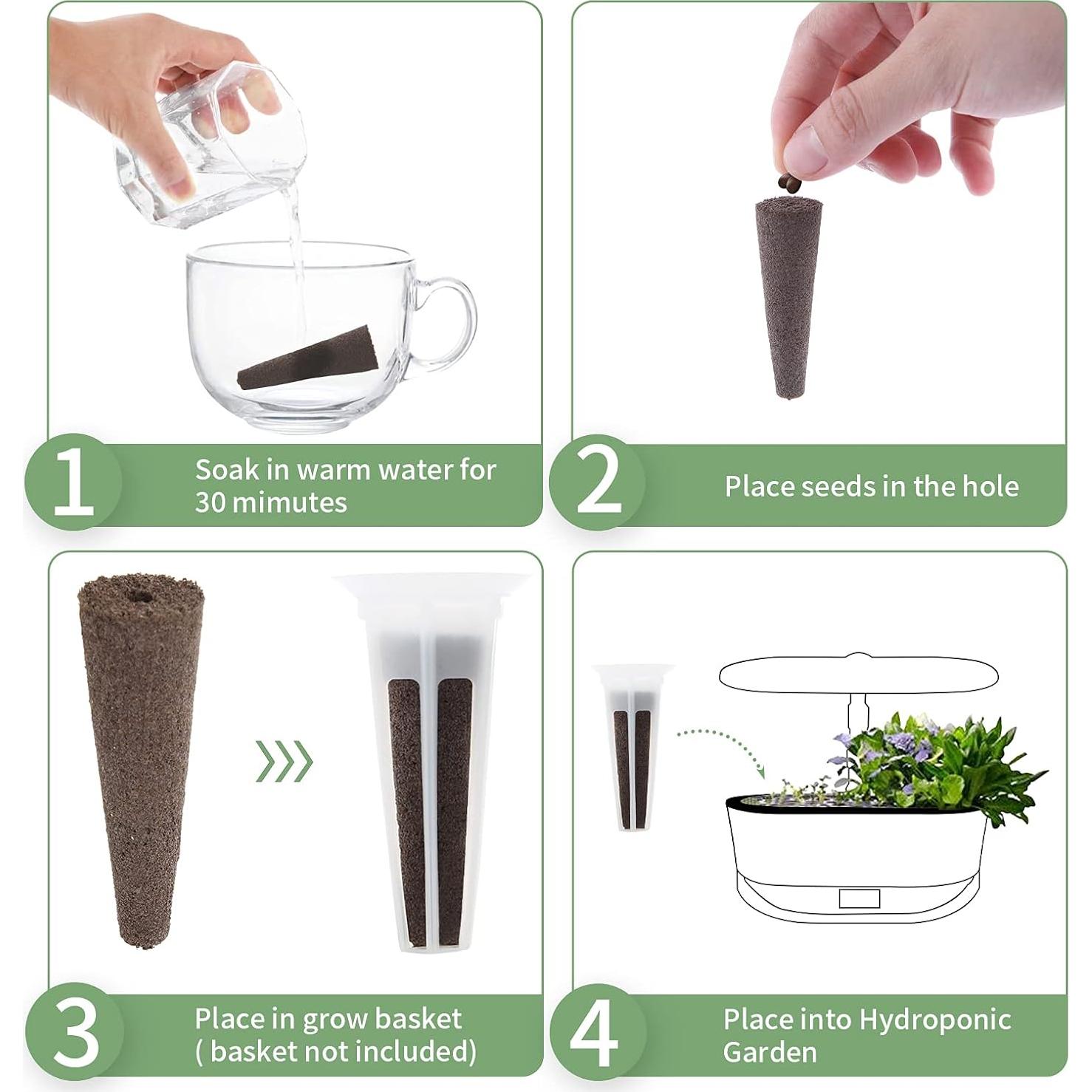 1 Soak in warm water for 30 mimutes

2 Place seeds in the hole

3 Place in grow basket ( basket not included)

4 Place into Hydroponic Garden