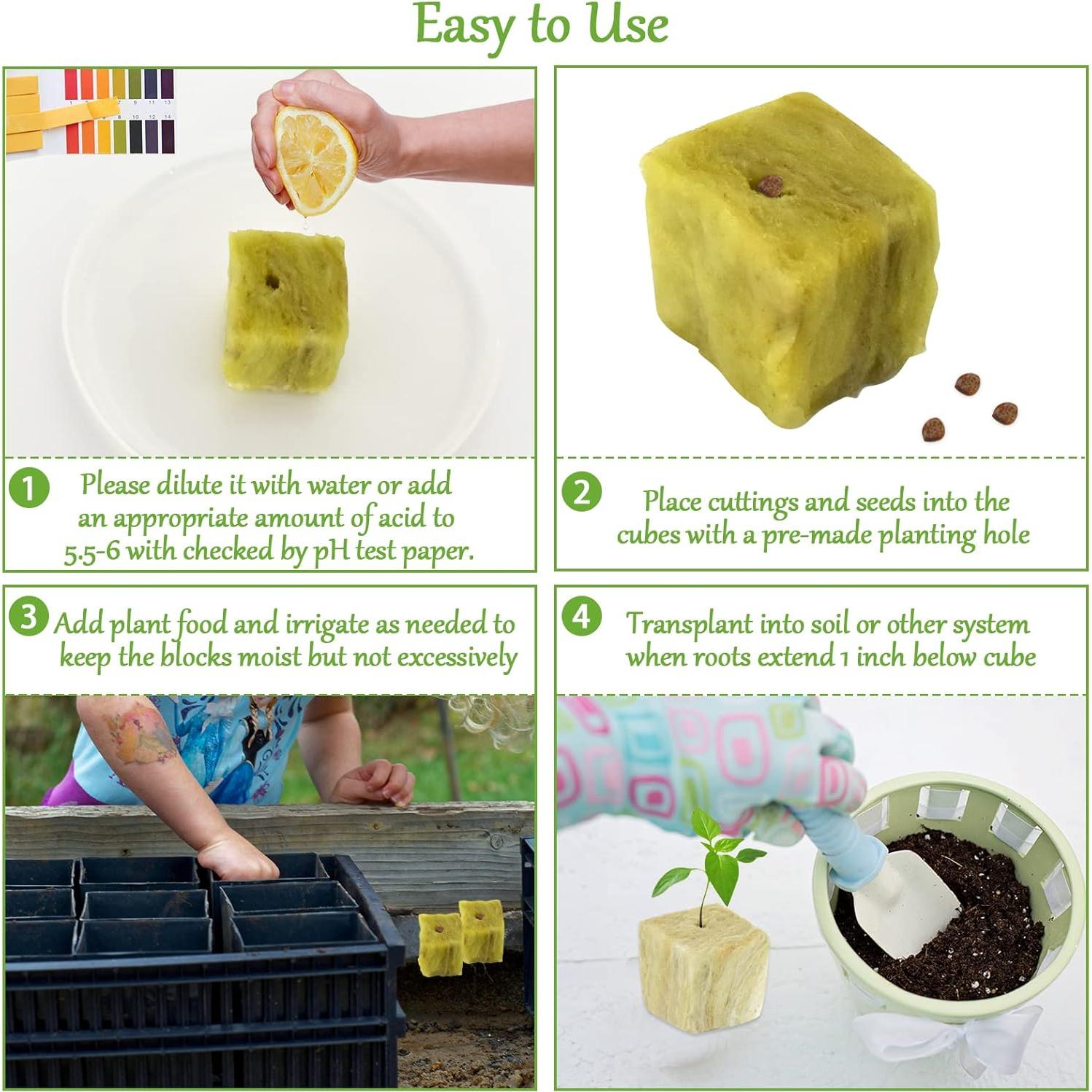 Easy to Use

1 Please dilute it with water or add an appropriate amount of acid to 5.5-6 with checked by pH test paper.

2 Place cuttings and seeds into the cubes with a pre-made planting hole

3 Add plant food and irrigate as needed to keep the blocks moist but not excessively

4 Transplant into soil or other system when roots extend 1 inch below cube