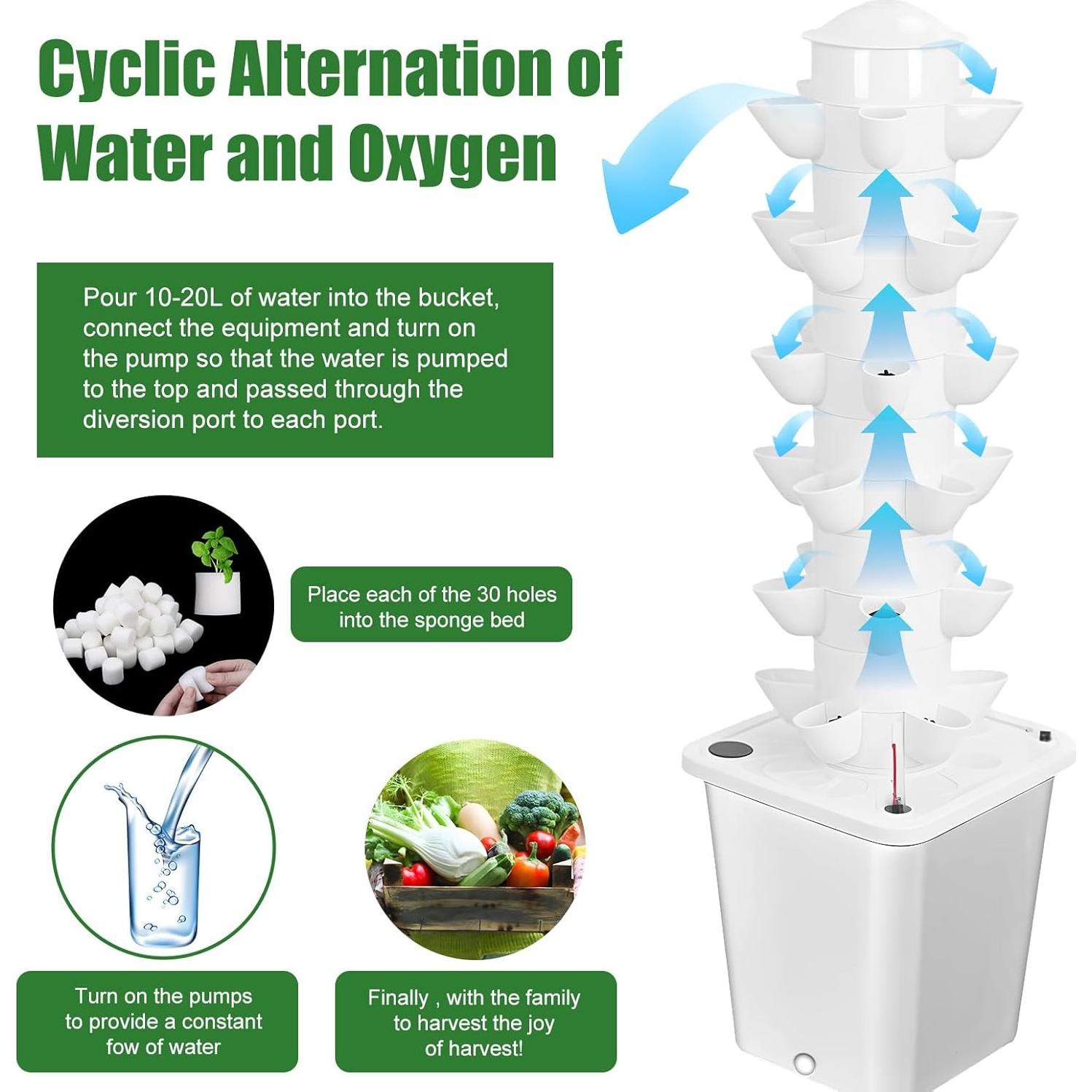 Cyclic Alternation of Water and Oxygen

Pour 10-20L of water into the bucket, connect the equipment and turn on the pump so that the water is pumped to the top and passed through the diversion port to each port.

Place each of the 30 holes into the sponge bed

Turn on the pumps to provide a constant fow of water

Finally , with the family to harvest the joy of harvest!