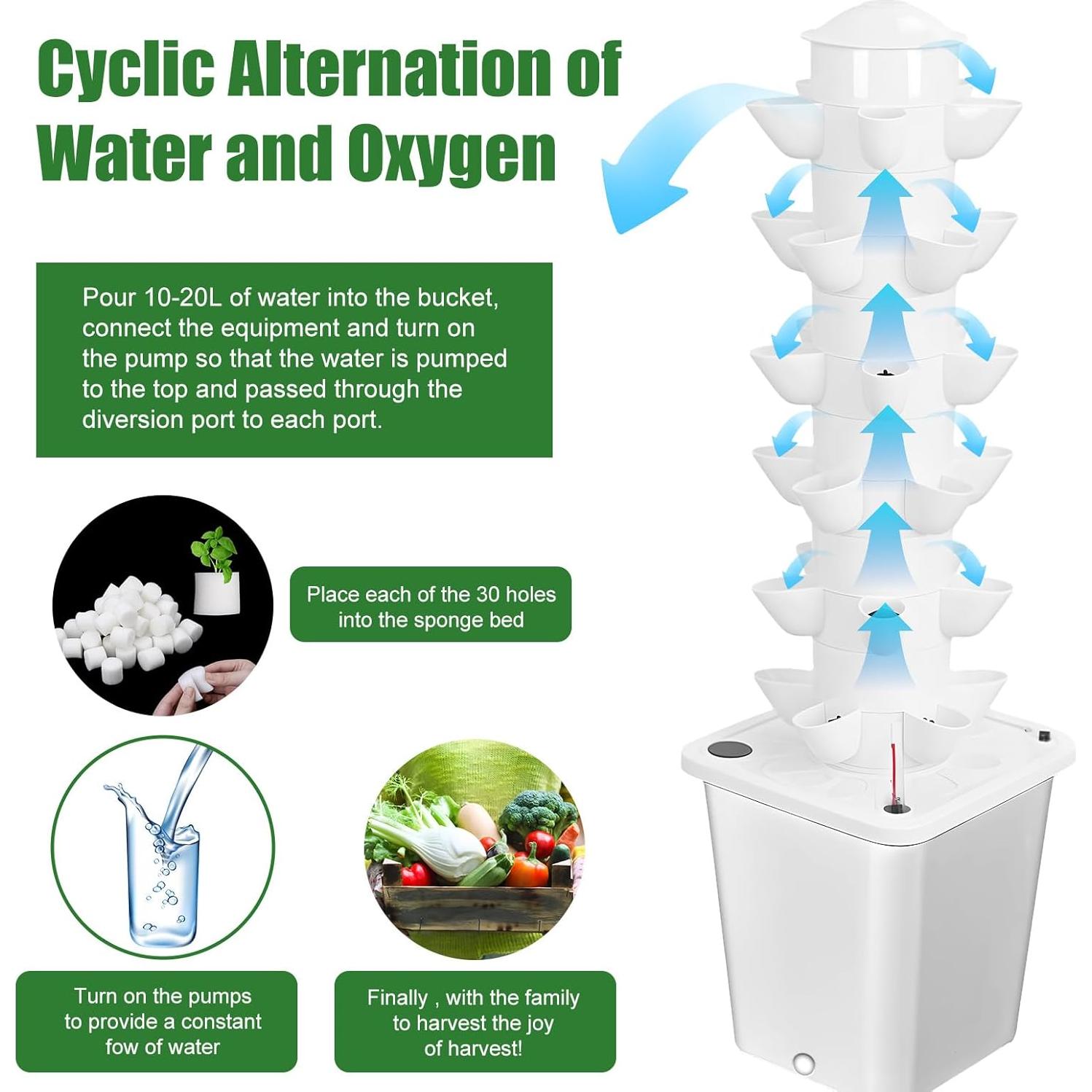 Cyclic Alternation of Water and Oxygen

Pour 10-20L of water into the bucket, connect the equipment and turn on the pump so that the water is pumped to the top and passed through the diversion port to each port.

Place each of the 30 holes into the sponge bed

Turn on the pumps to provide a constant fow of water

Finally , with the family to harvest the joy of harvest!