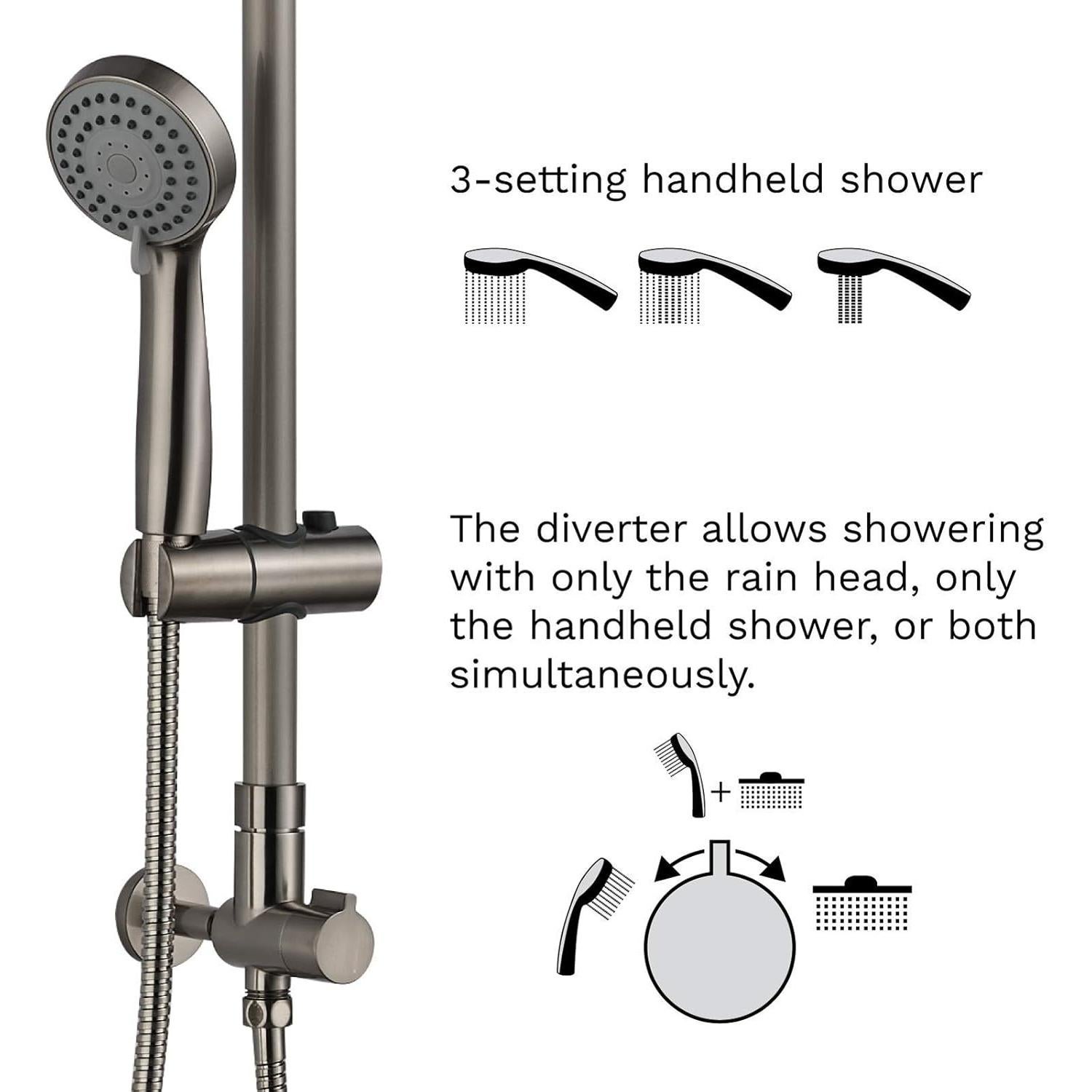 3-setting handheld shower

The diverter allows showering with only the rain head, only the handheld shower, or both simultaneously.

+