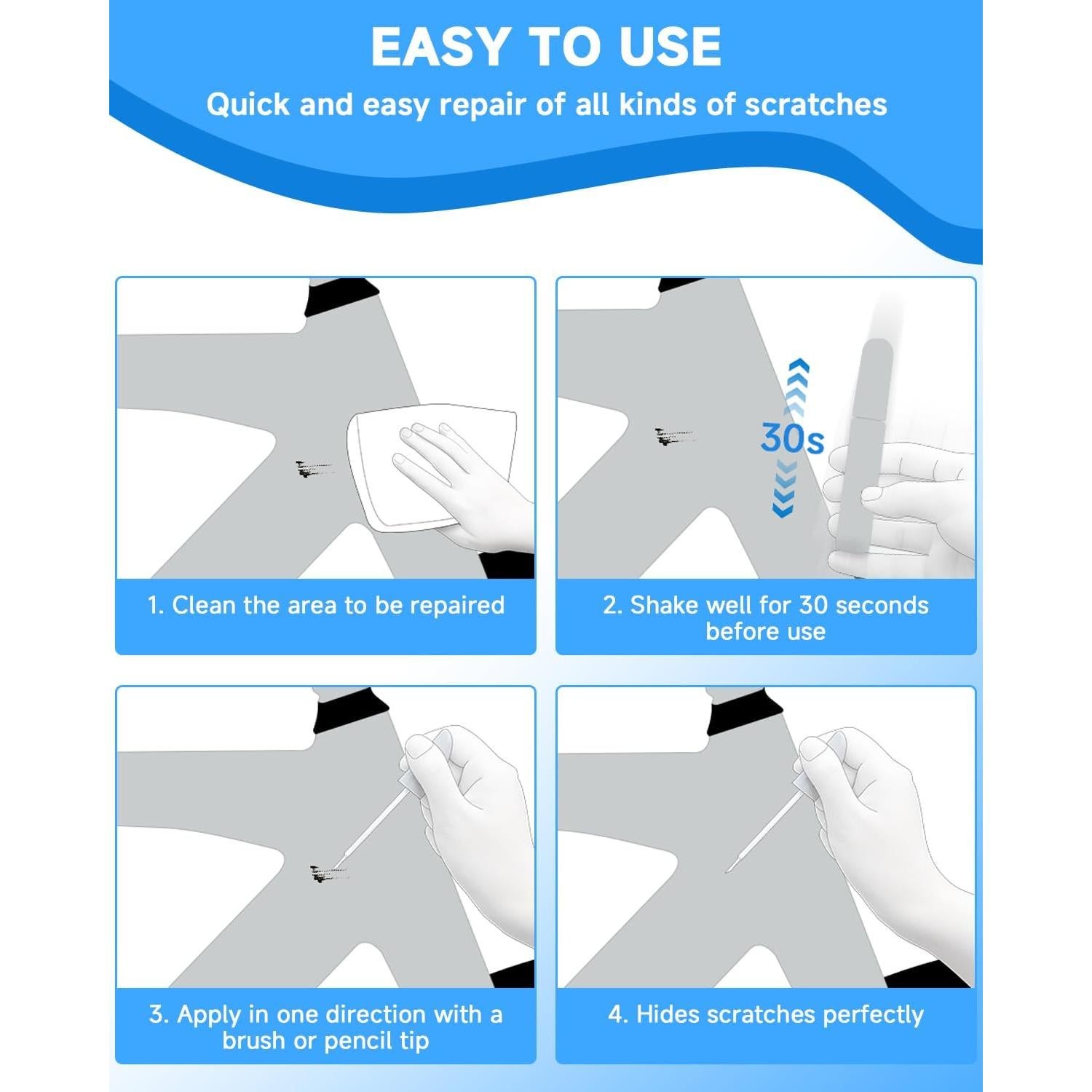 EASY TO USE

Quick and easy repair of all kinds of scratches

1. Clean the area to be repaired

30s

2. Shake well for 30 seconds before use

3. Apply in one direction with a brush or pencil tip

4. Hides scratches perfectly