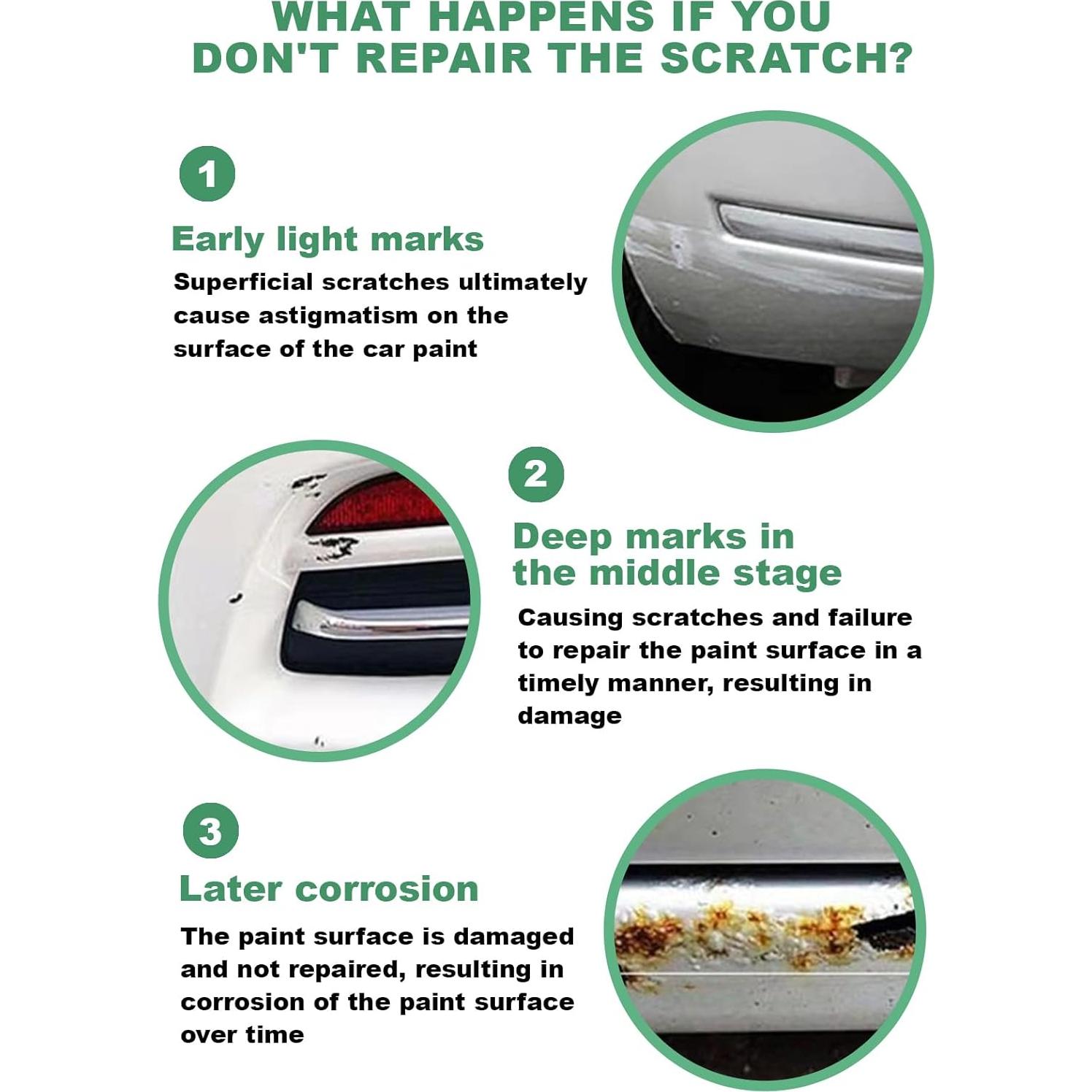 WHAT HAPPENS IF YOU DON'T REPAIR THE SCRATCH?

1

Early light marks

Superficial scratches ultimately cause astigmatism on the surface of the car paint

2

Deep marks in the middle stage

Causing scratches and failure to repair the paint surface in a timely manner, resulting in damage

3

Later corrosion

The paint surface is damaged and not repaired, resulting in corrosion of the paint surface over time