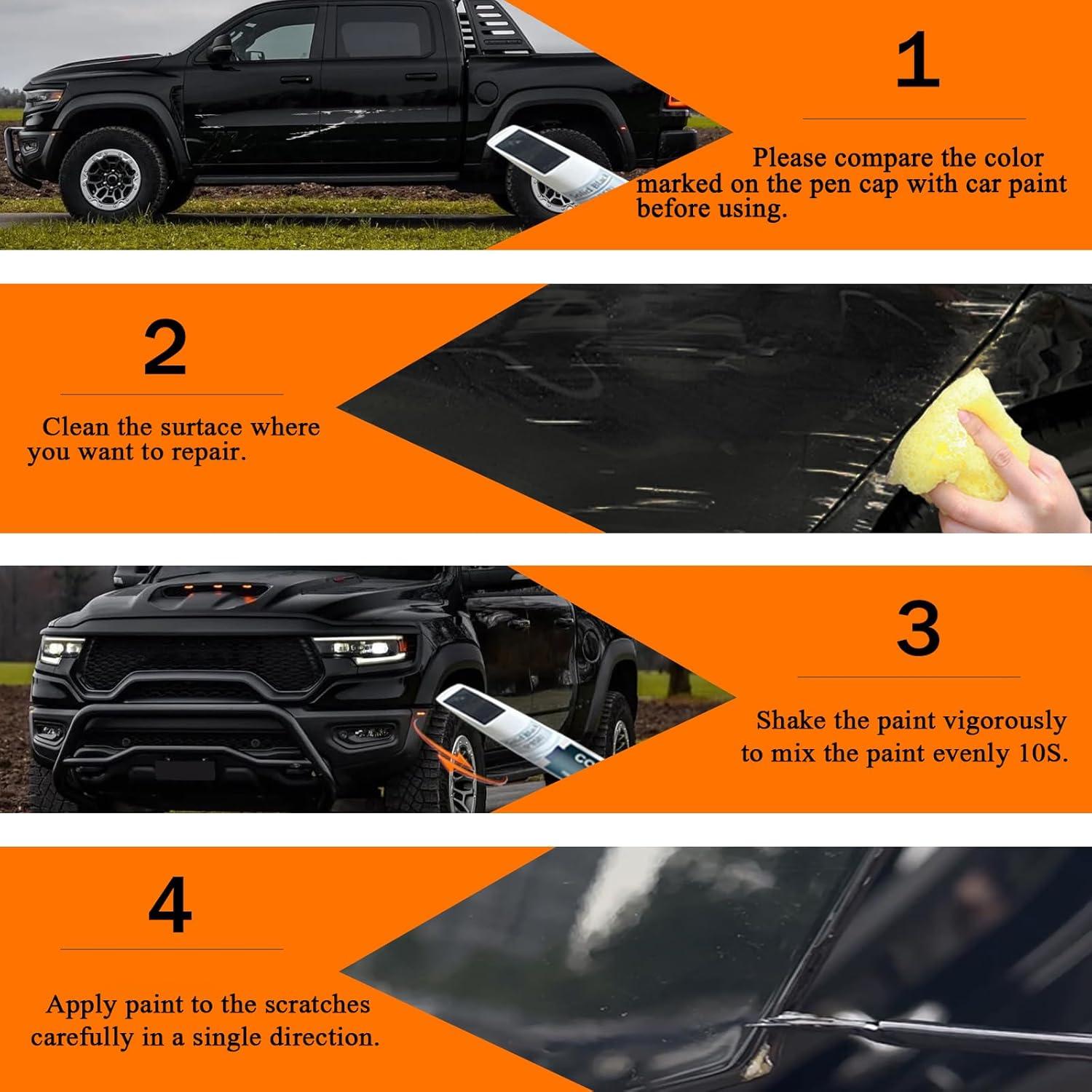 1

Please compare the color marked on the pen cap with car paint before using.

2

Clean the surtace where you want to repair.

3

Shake the paint vigorously to mix the paint evenly 10S.

4

Apply paint to the scratches carefully in a single direction.