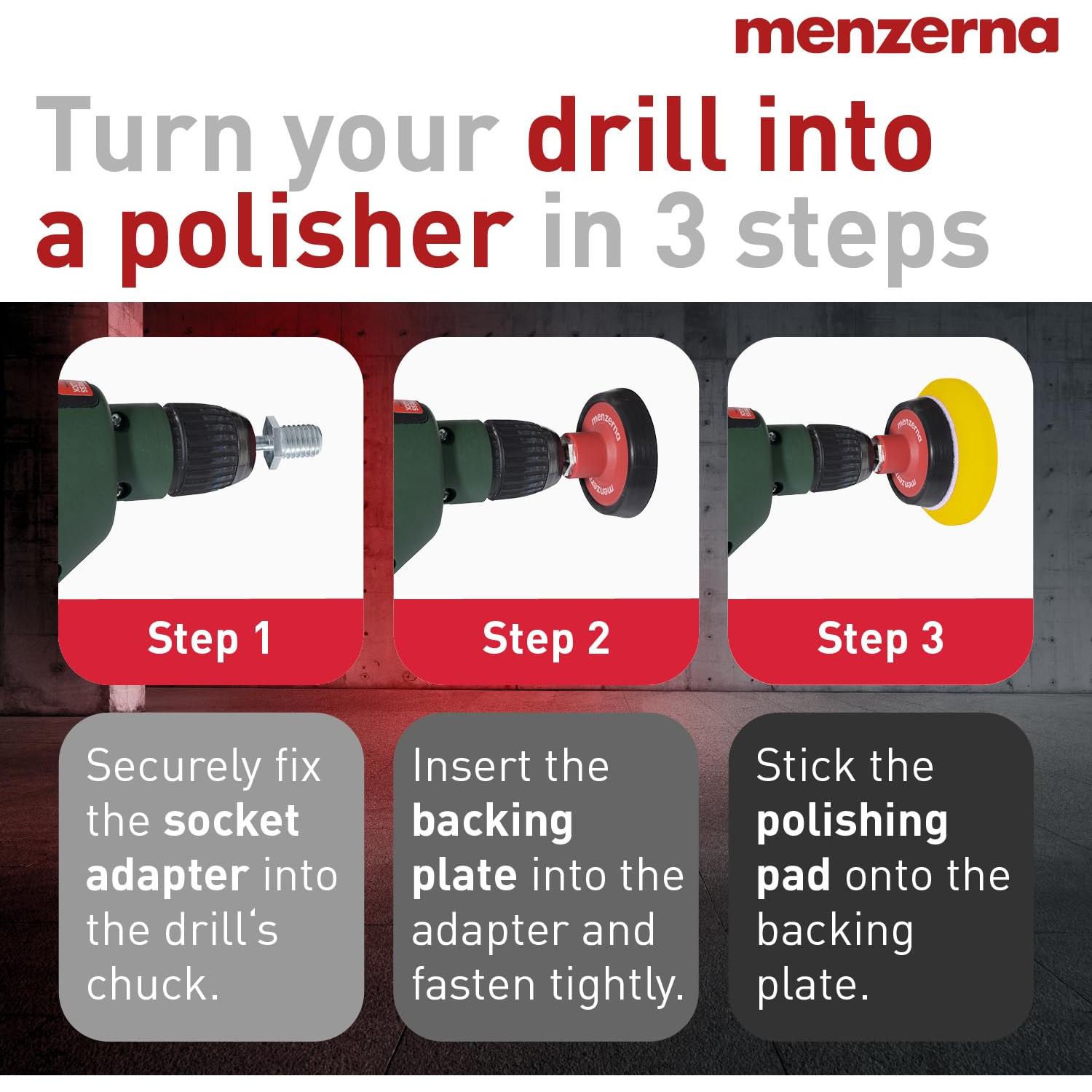 menzerna

Turn your drill into a polisher in 3 steps

menzerna
menzerna

menzerna
menzerna

Step 1

Step 2

Step 3

Securely fix the socket adapter into the drill‘s chuck.

Insert the backing plate into the adapter and fasten tightly.

Stick the polishing pad onto the backing plate.