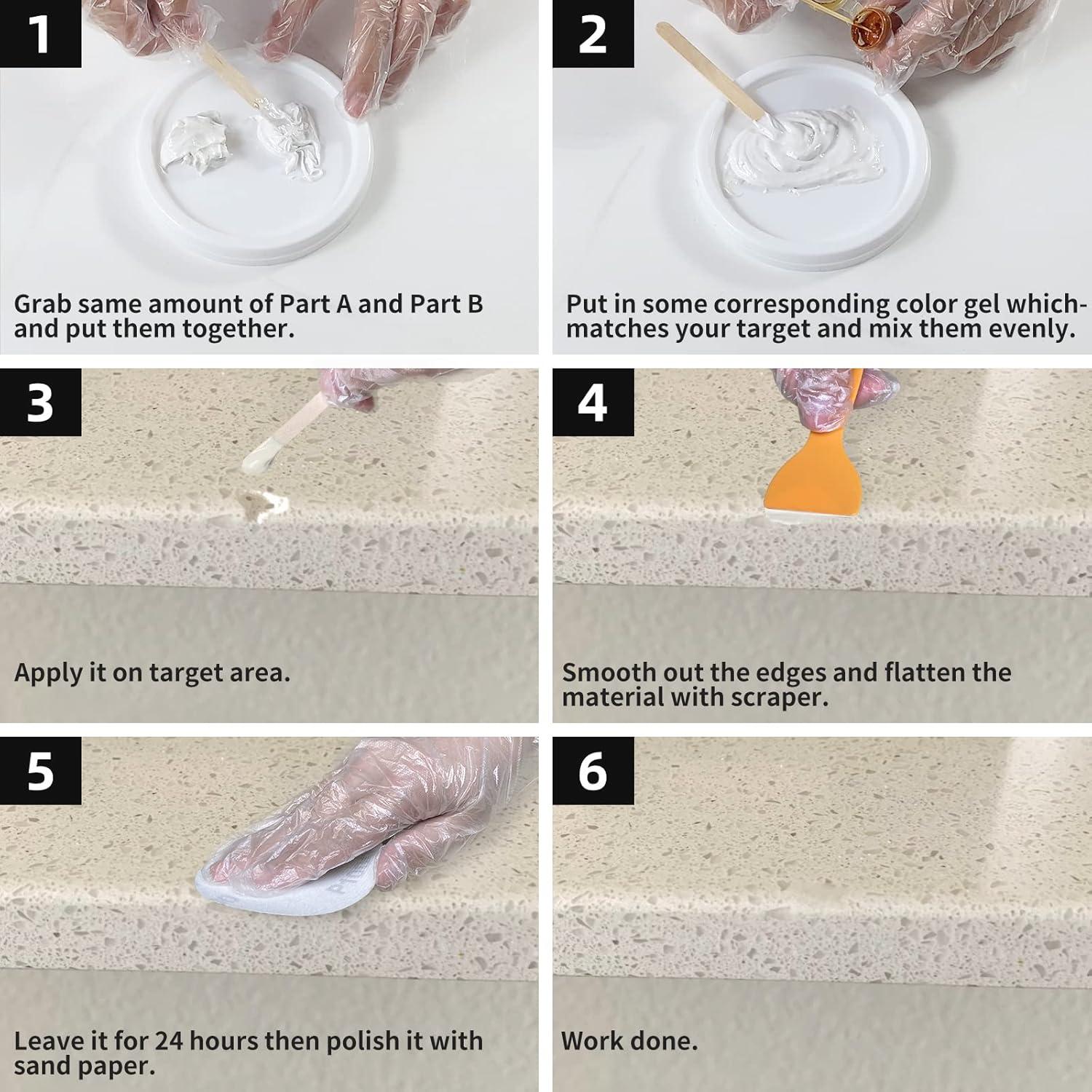 1

Grab same amount of Part A and Part B and put them together.

2

Put in some corresponding color gel which-matches your target and mix them evenly.

3

Apply it on target area.

4

Smooth out the edges and flatten the material with scraper.

5

Leave it for 24 hours then polish it with sand paper.

6

Work done.