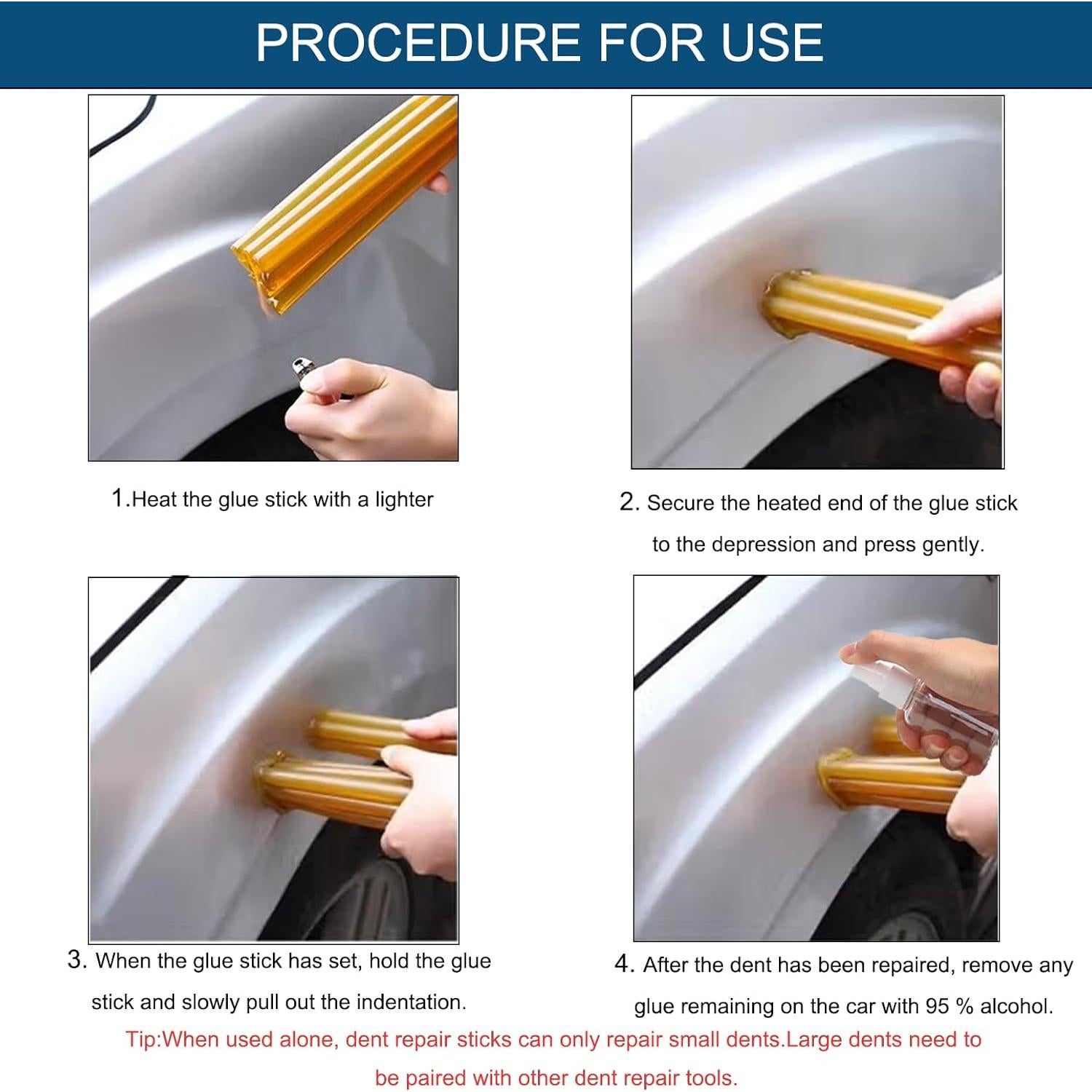 PROCEDURE FOR USE

1.Heat the glue stick with a lighter

2. Secure the heated end of the glue stick to the depression and press gently.

3. When the glue stick has set, hold the glue stick and slowly pull out the indentation.

4. After the dent has been repaired, remove any glue remaining on the car with 95 % alcohol.

Tip:When used alone, dent repair sticks can only repair small dents.Large dents need to be paired with other dent repair tools.