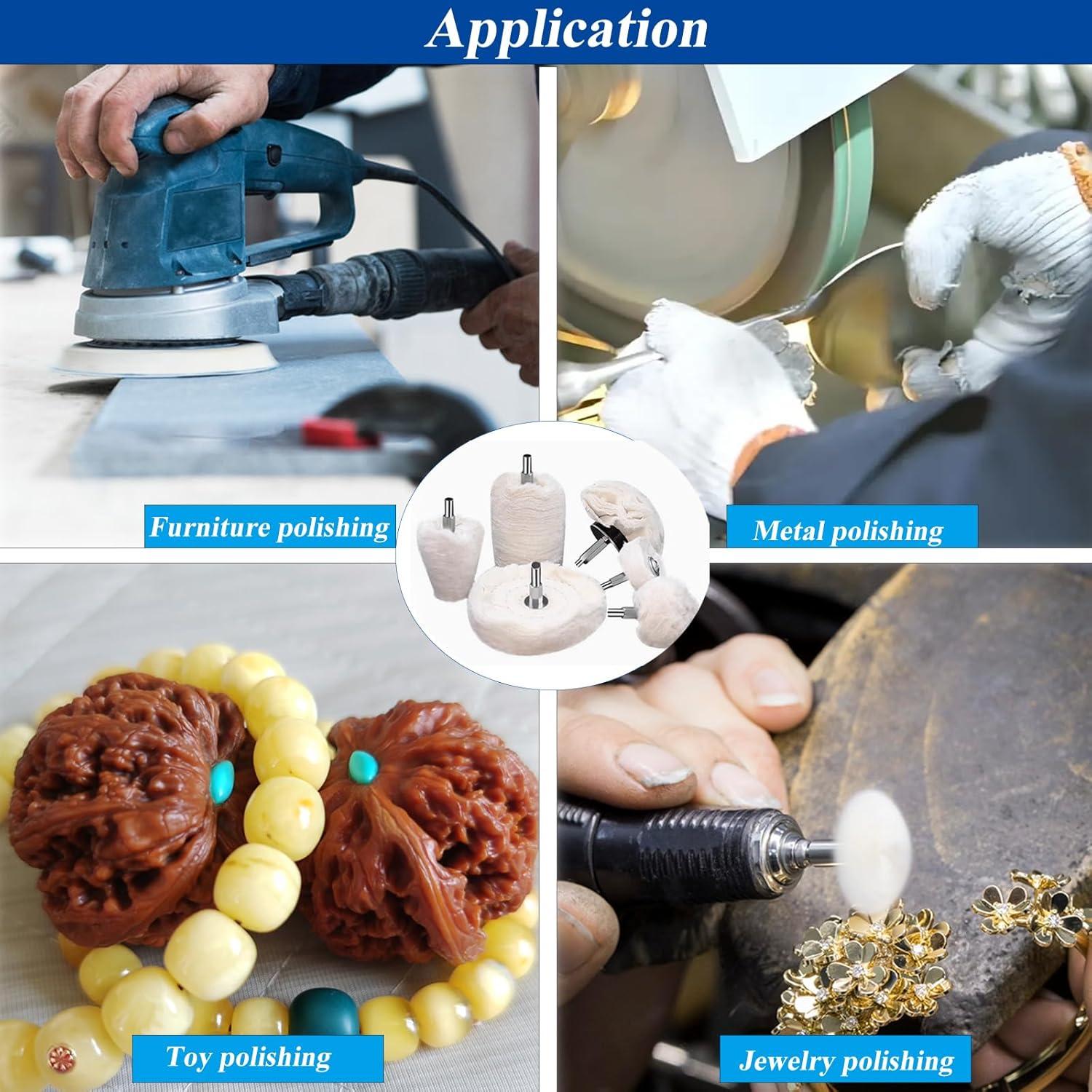 Application

Furniture polishing

Metal polishing

Toy polishing

Jewelry polishing